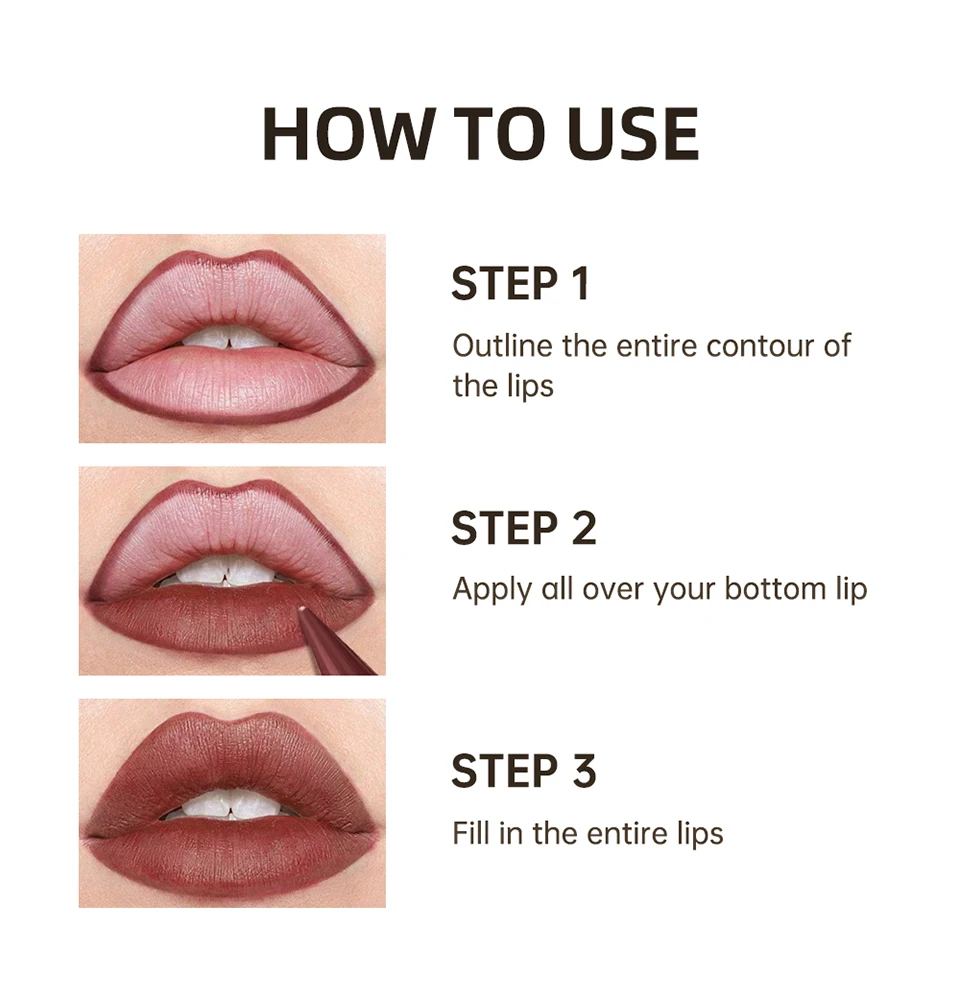 HOW TO USE

STEP 1
Outline the entire contour of the lips

STEP 2
Apply all over your bottom lip

STEP 3
Fill in the entire lips