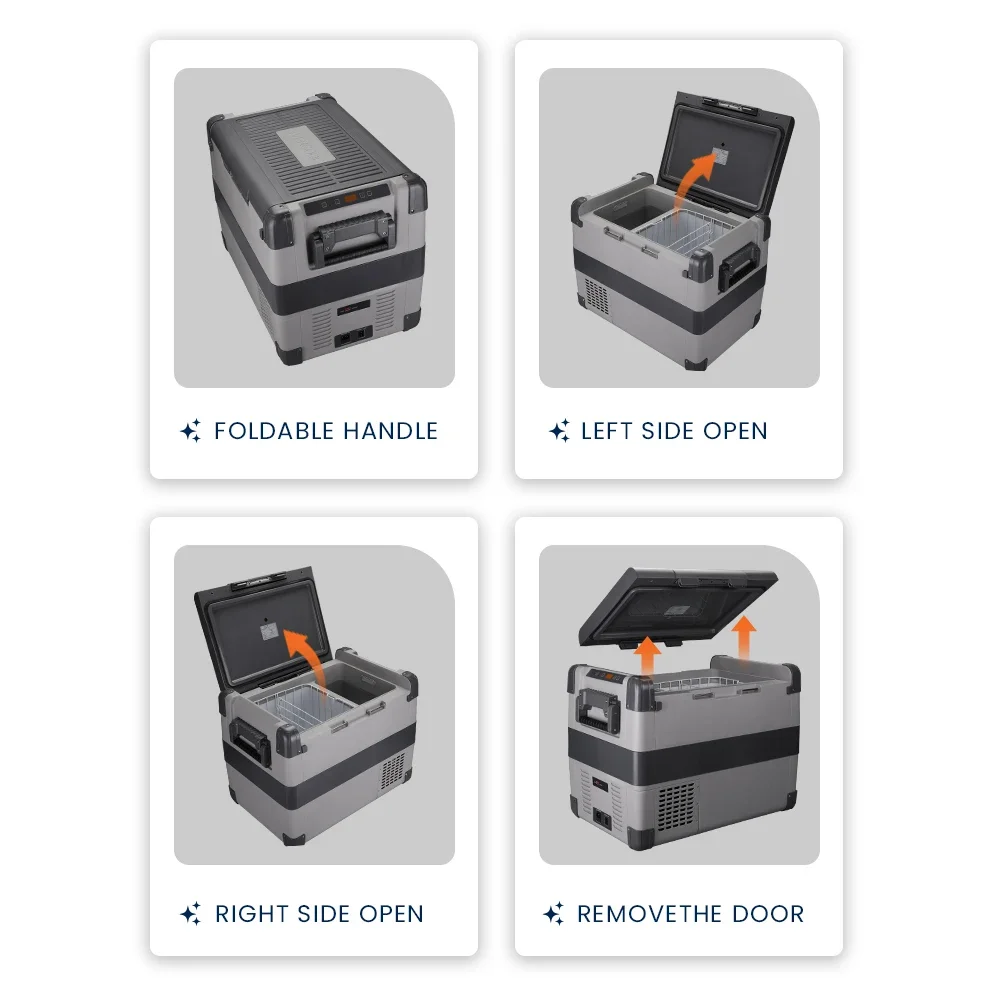 FOLDABLE HANDLE

LEFT SIDE OPEN

RIGHT SIDE OPEN

REMOVETHE DOOR