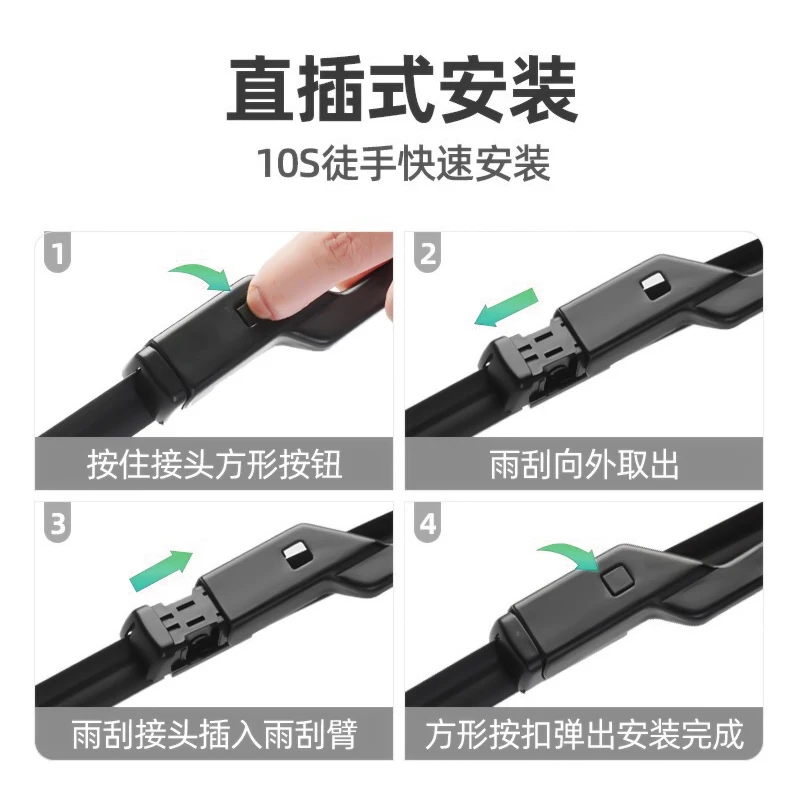 直插式安装

10S徒手快速安装

1
按住接头方形按钮

2
雨刮向外取出

3
雨刮接头插入雨刮臂

4
方形按扣弹出安装完成