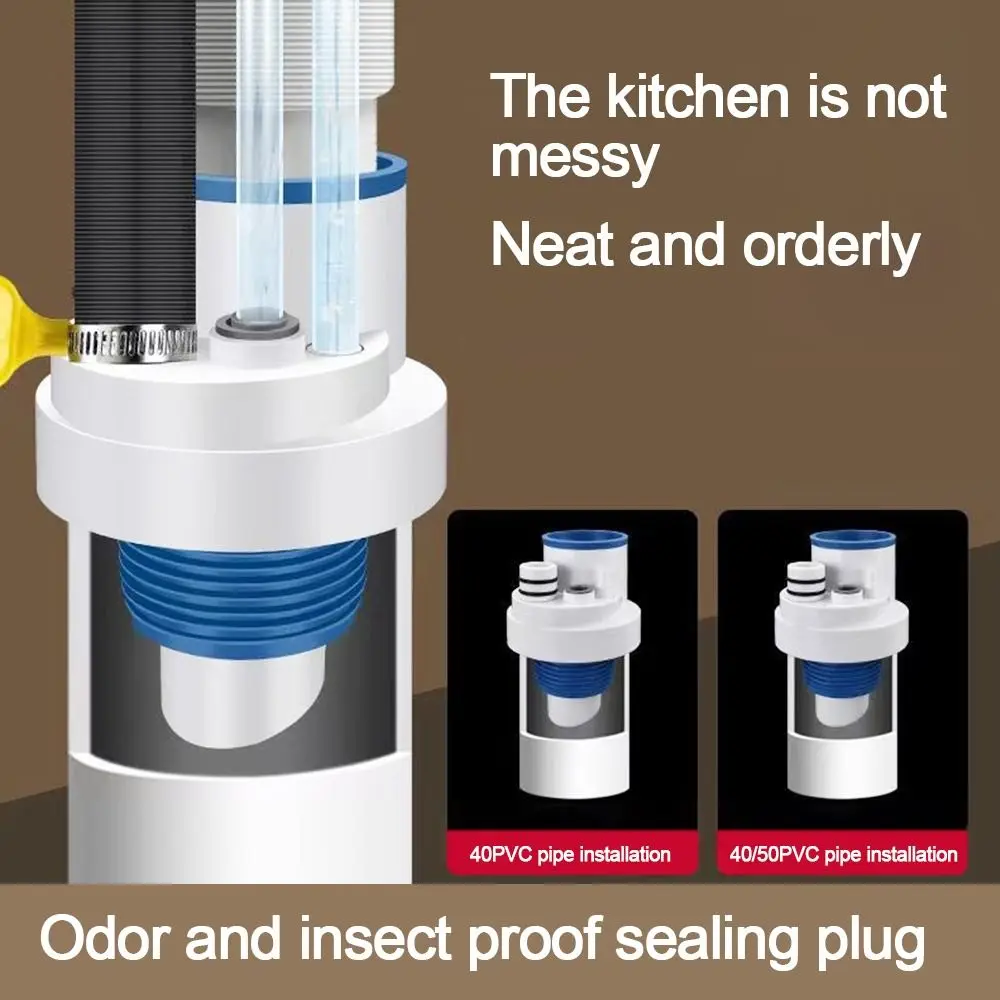 The kitchen is not messy

Neat and orderly

40PVC pipe installation

40/50PVC pipe installation

Odor and insect proof sealing plug