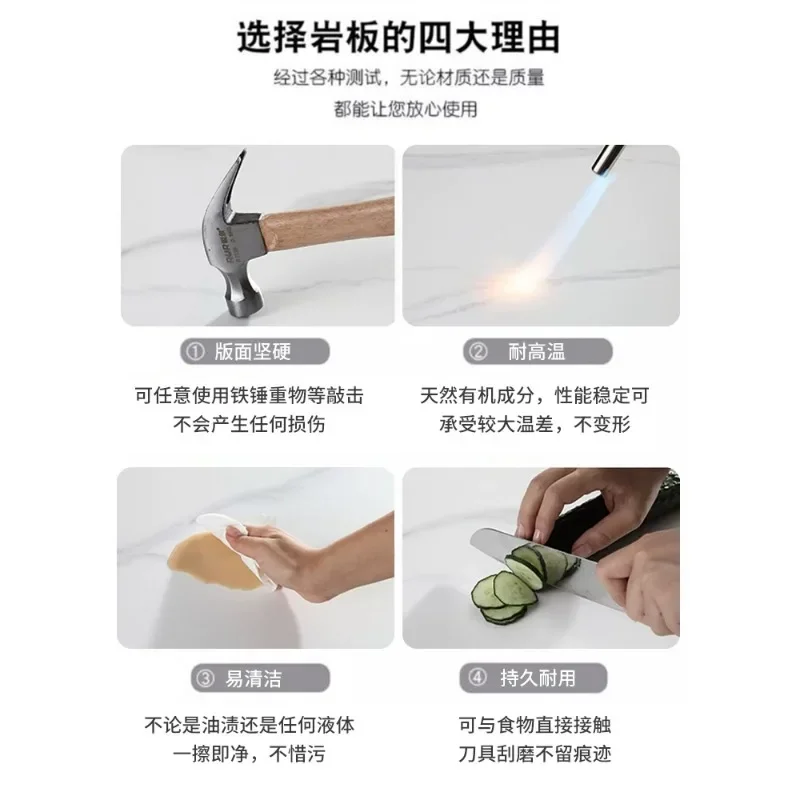 选择岩板的四大理由

经过各种测试，无论材质还是质量
都能让您放心使用

① 版面坚硬

可任意使用铁锤重物等敲击
不会产生任何损伤

② 耐高温

天然有机成分，性能稳定可
承受较大温差，不变形

③ 易清洁

不论是油渍还是任何液体
一擦即净，不惜污

④ 持久耐用

可与食物直接接触
刀具刮磨不留痕迹