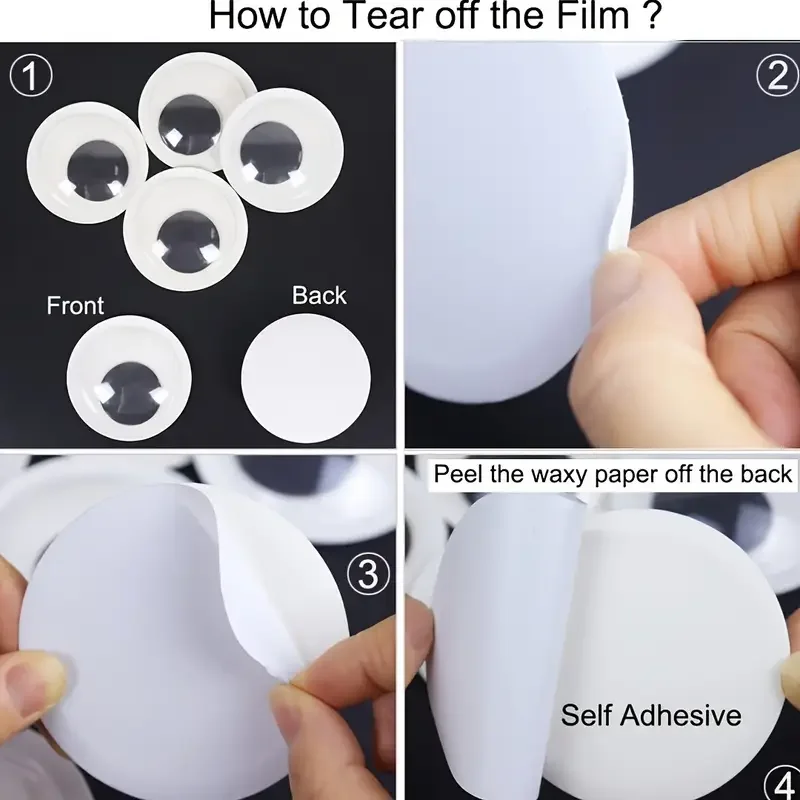 How to Tear off the Film ?

①

Front

Back

②

③

Peel the waxy paper off the back

Self Adhesive

④