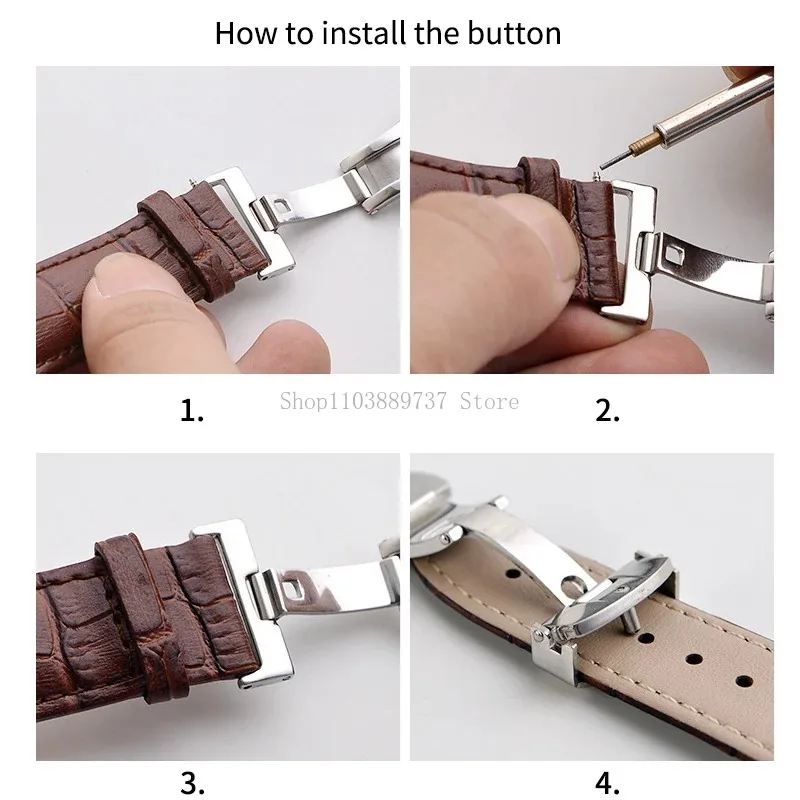 How to install the button

1.

Shop1103889737 Store

2.

3.

4.