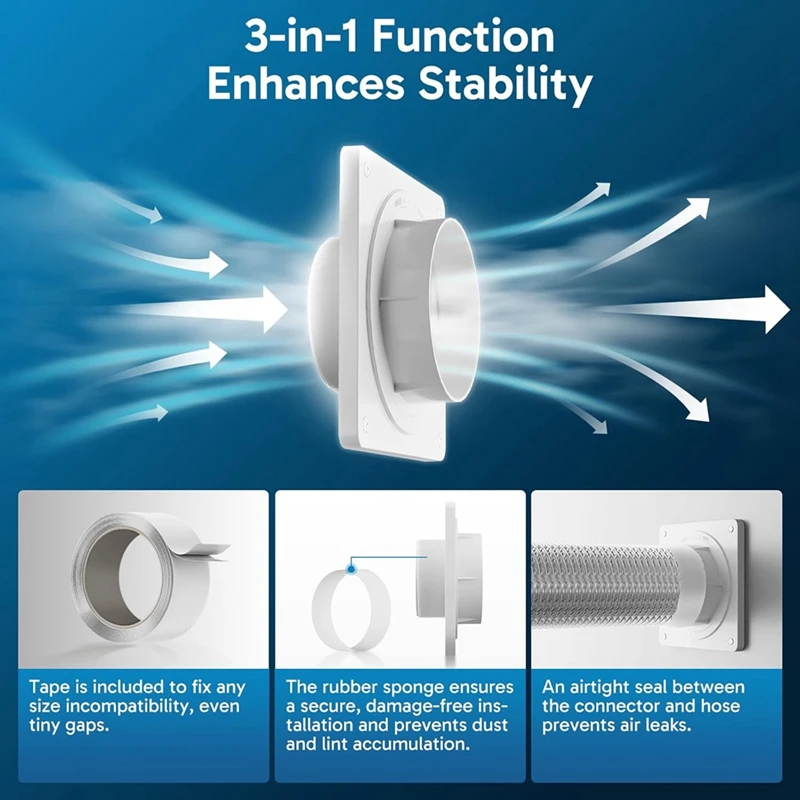 3-in-1 Function
Enhances Stability

Tape is included to fix any size incompatibility, even tiny gaps.

The rubber sponge ensures a secure, damage-free installation and prevents dust and lint accumulation.

An airtight seal between the connector and hose prevents air leaks.