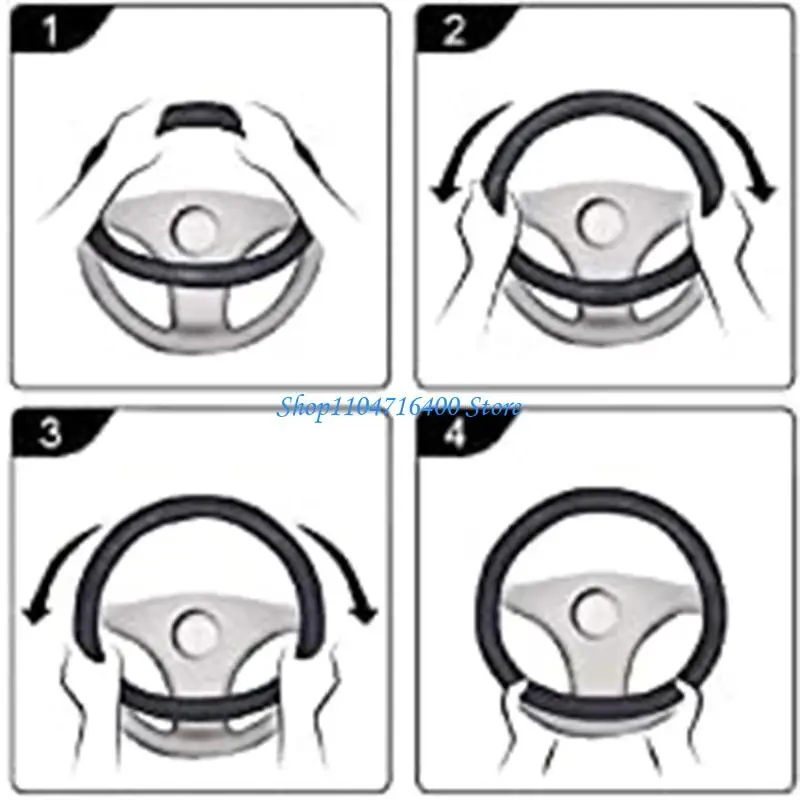 1

2

Shop1104716400 Store

3

4