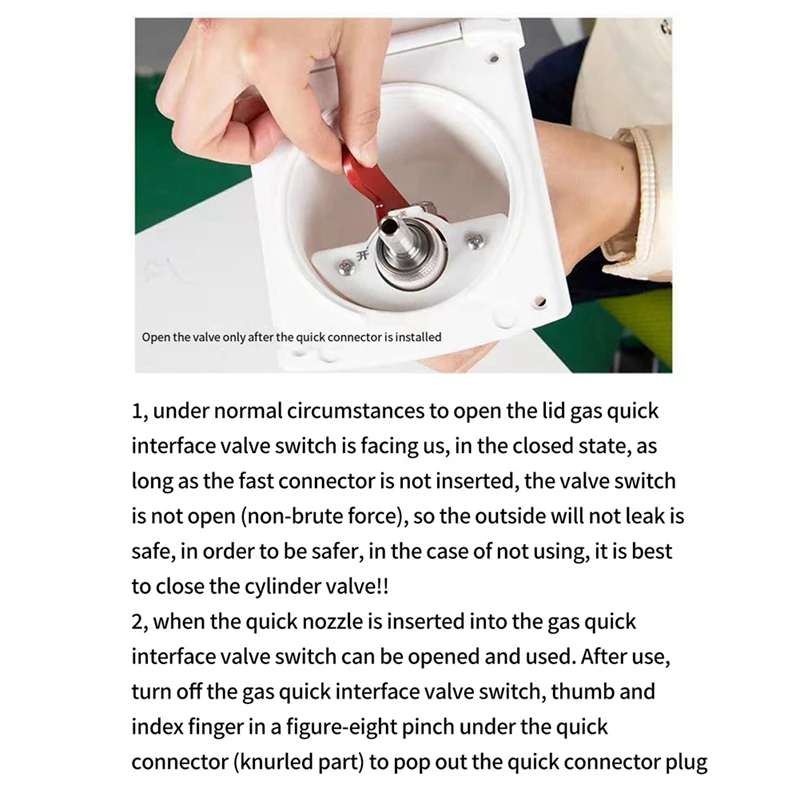 开

Open the valve only after the quick connector is installed

1, under normal circumstances to open the lid gas quick interface valve switch is facing us, in the closed state, as long as the fast connector is not inserted, the valve switch is not open (non-brute force), so the outside will not leak is safe, in order to be safer, in the case of not using, it is best to close the cylinder valve!!
2, when the quick nozzle is inserted into the gas quick interface valve switch can be opened and used. After use, turn off the gas quick interface valve switch, thumb and index finger in a figure-eight pinch under the quick connector (knurled part) to pop out the quick connector plug