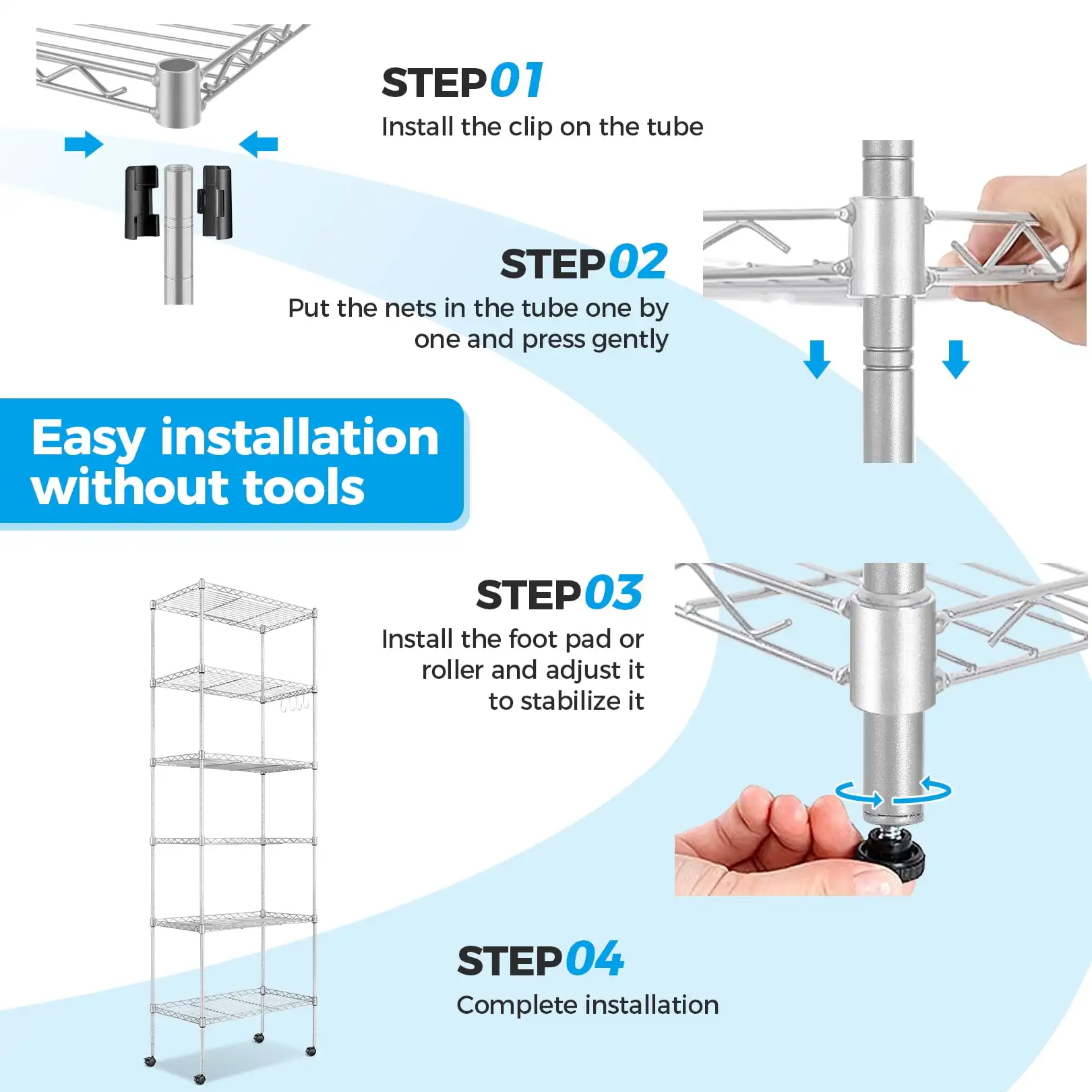 STEP01
Install the clip on the tube

STEP02
Put the nets in the tube one by one and press gently

Easy installation without tools

STEP03
Install the foot pad or roller and adjust it to stabilize it

STEP04
Complete installation