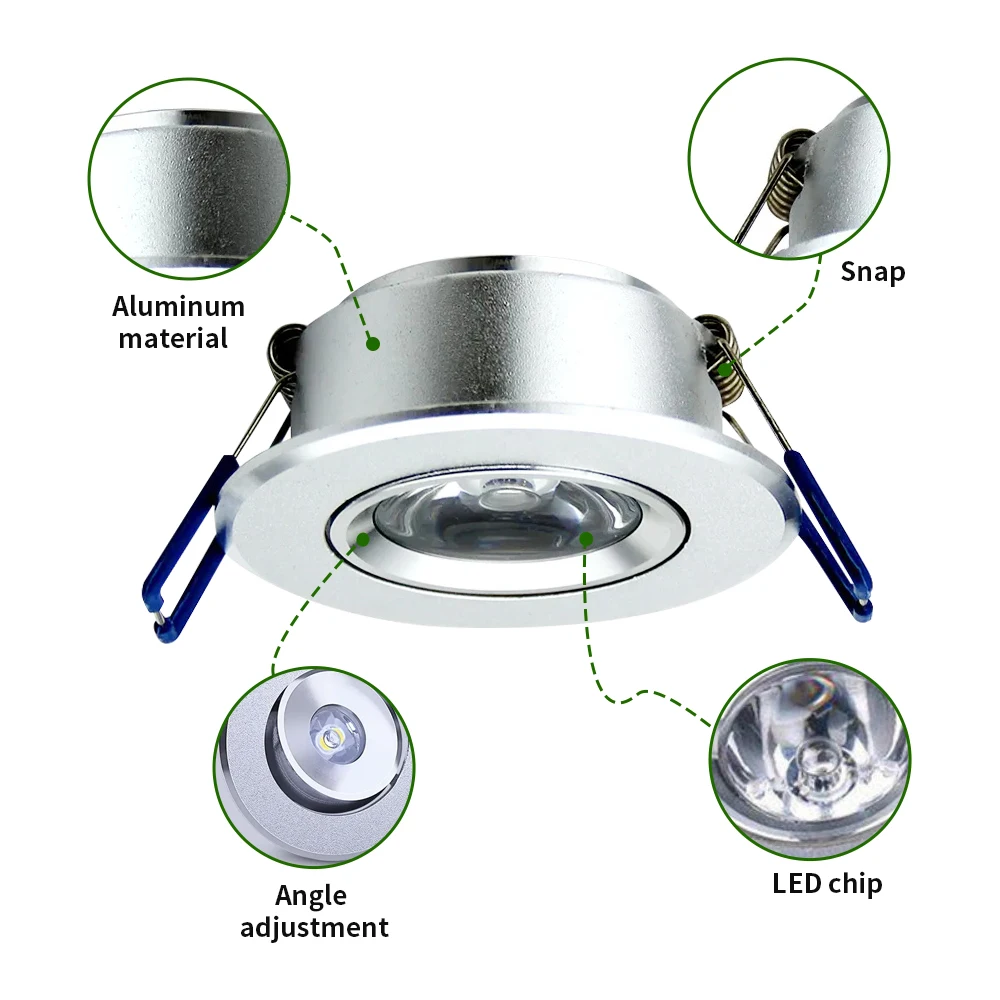 Aluminum material

Snap

Angle adjustment

LED chip