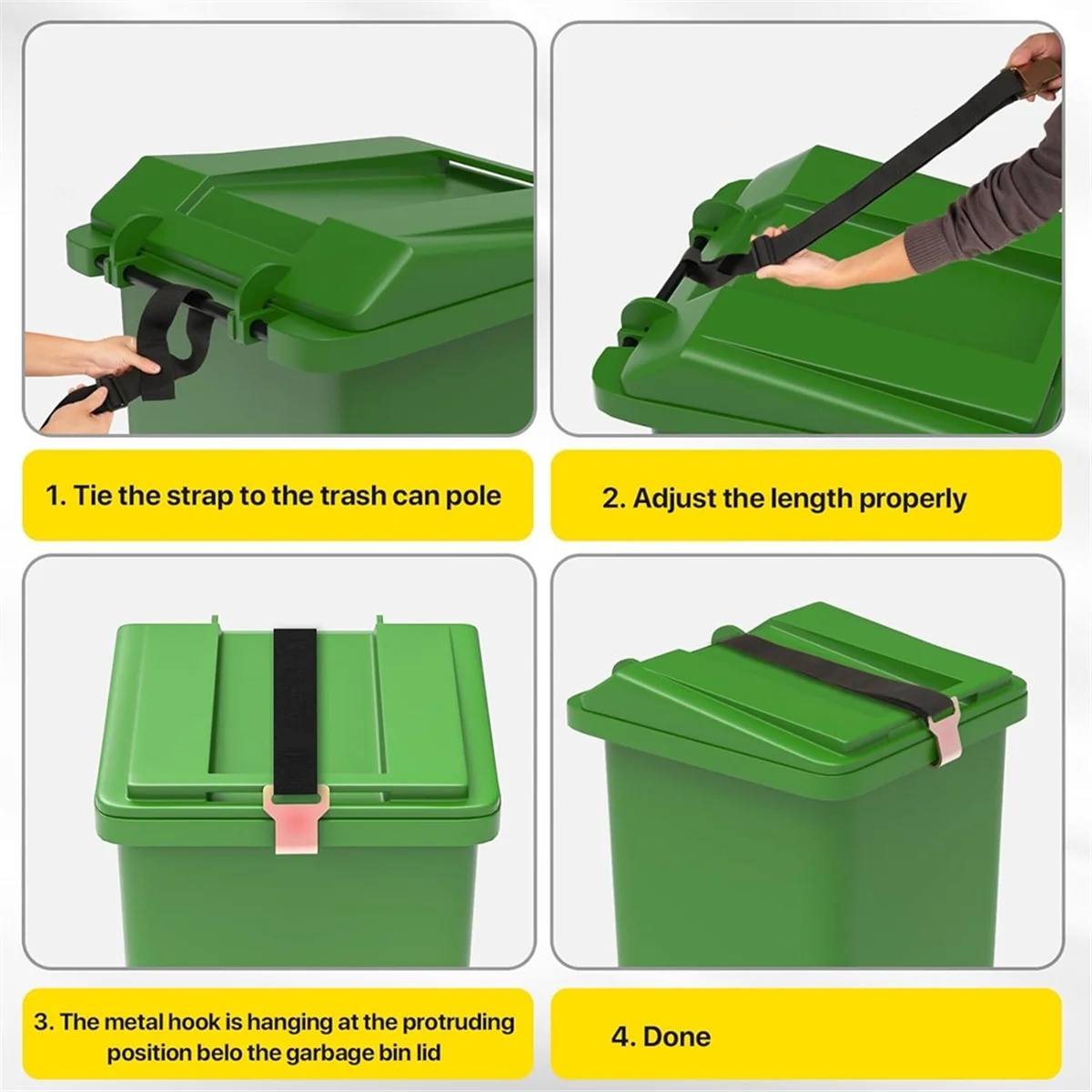 1. Tie the strap to the trash can pole

2. Adjust the length properly

3. The metal hook is hanging at the protruding position belo the garbage bin lid

4. Done