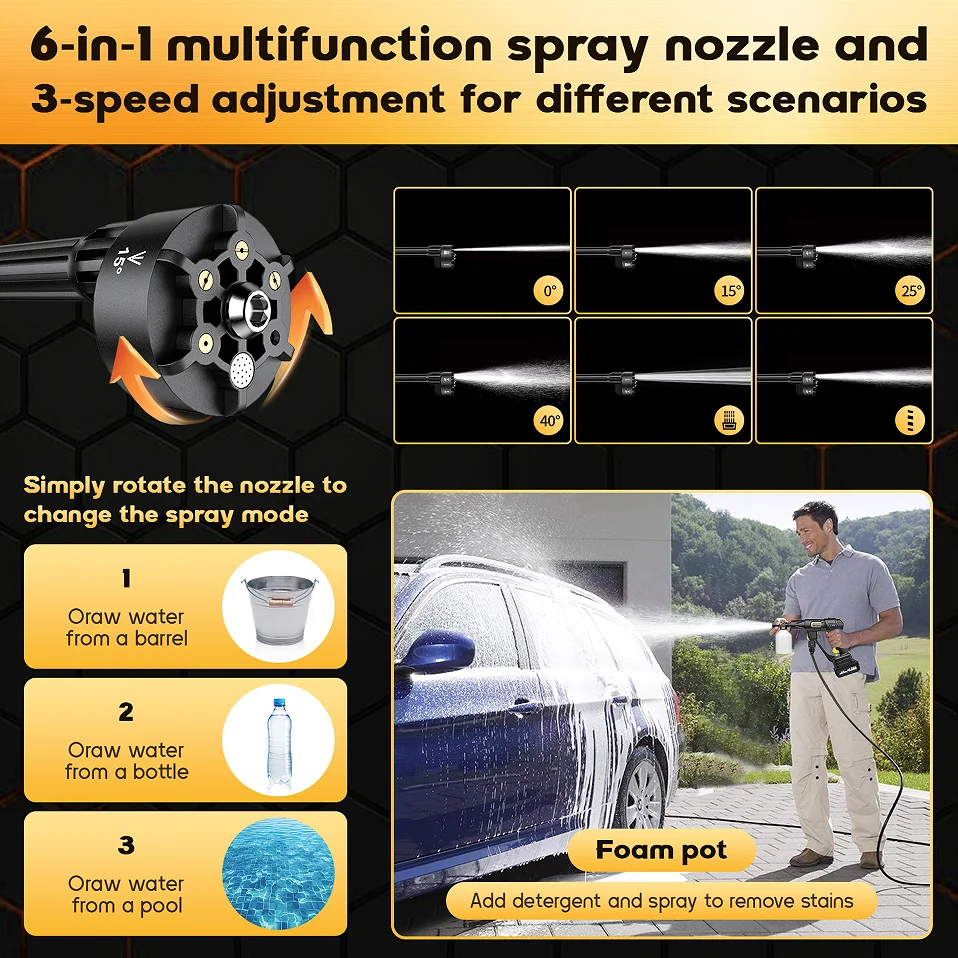 6-in-1 multifunction spray nozzle and 3-speed adjustment for different scenarios

15°

0°

15°

25°

40°

Simply rotate the nozzle to change the spray mode

1
Oraw water from a barrel

2
Oraw water from a bottle

3
Oraw water from a pool

Foam pot

Add detergent and spray to remove stains