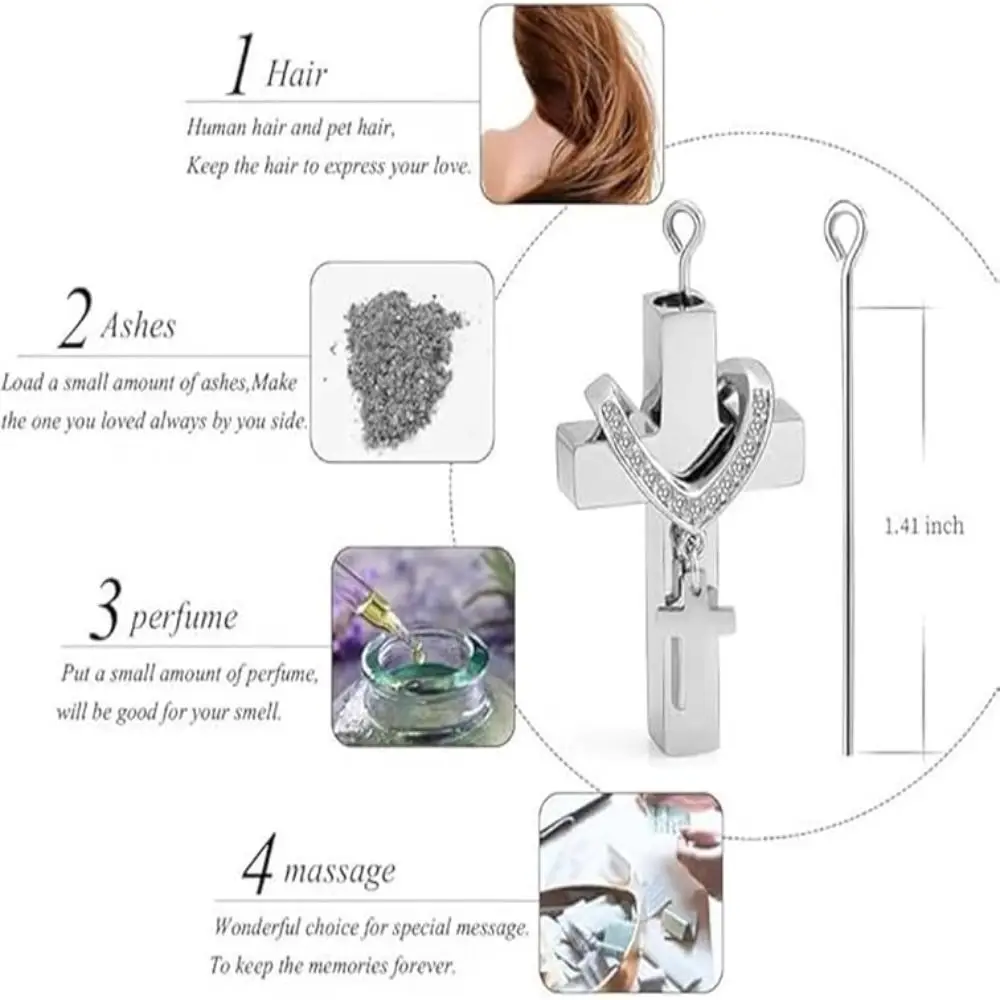 1 Hair

Human hair and pet hair, Keep the hair to express your love.

2 Ashes

Load a small amount of ashes,Make the one you loved always by you side.

3 perfume

Put a small amount of perfume, will be good for your smell.

4 massage

Wonderful choice for special message. To keep the memories forever.

1.41 inch