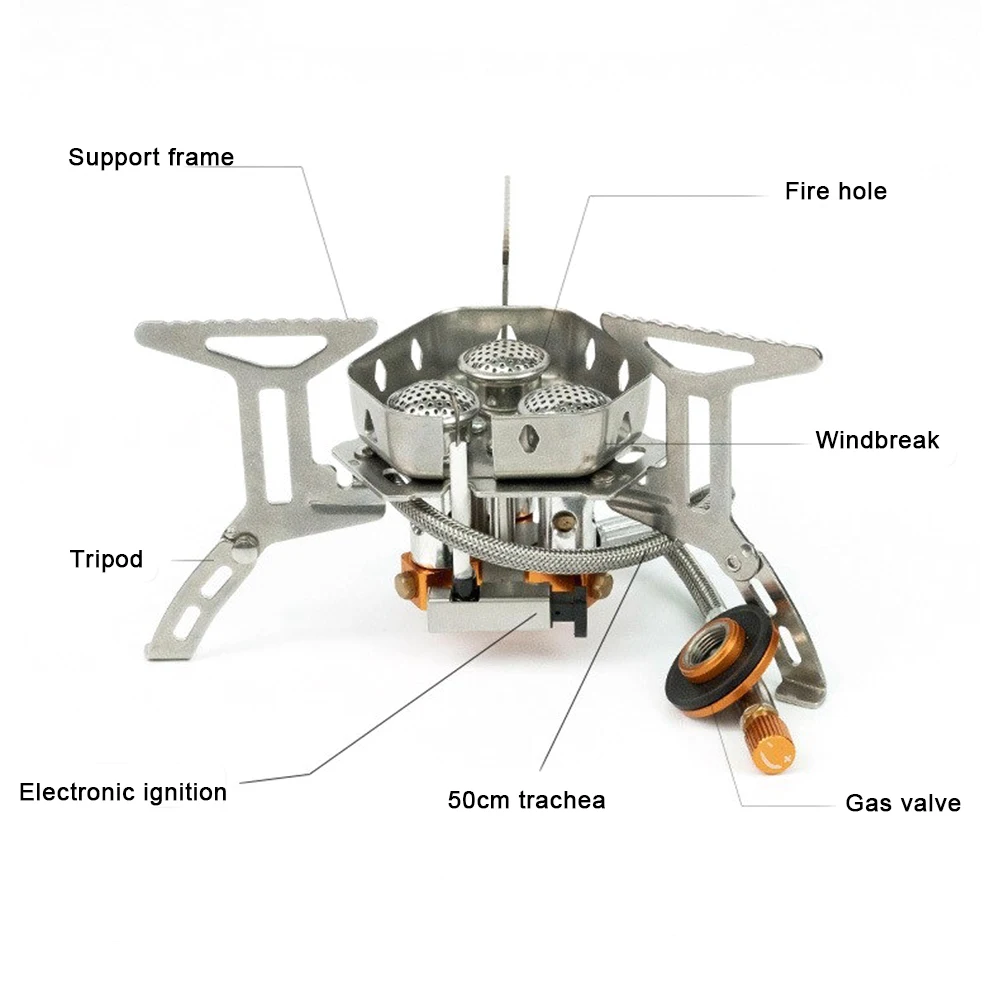 Support frame

Fire hole

Windbreak

Tripod

Electronic ignition

50cm trachea

Gas valve