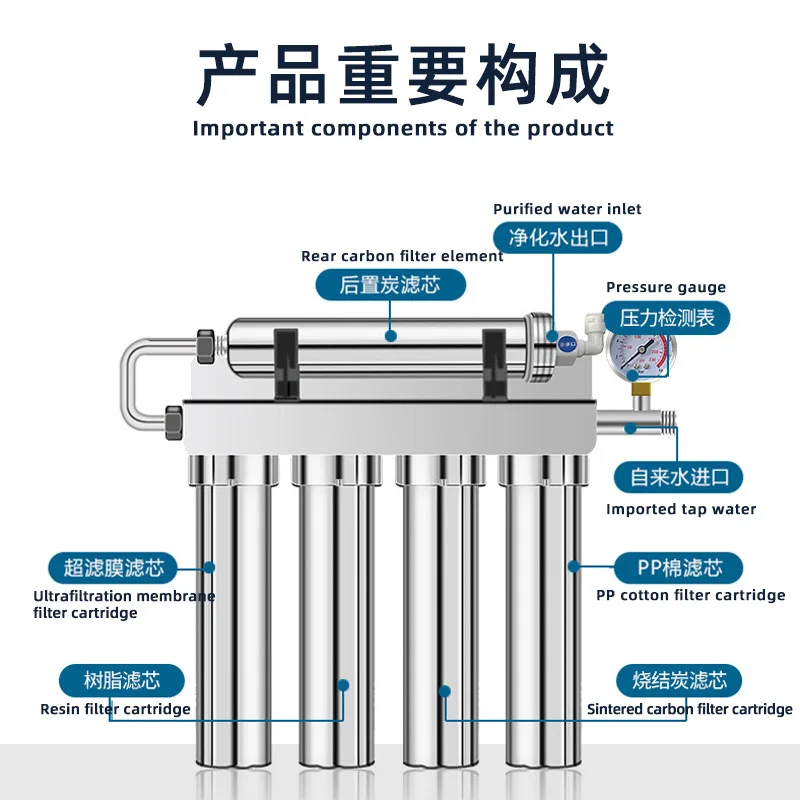 产品重要构成

Important components of the product

Purified water inlet

净化水出口

Rear carbon filter element

后置炭滤芯

Pressure gauge

压力检测表

自来水进口

Imported tap water

超滤膜滤芯

Ultrafiltration membrane filter cartridge

PP棉滤芯

PP cotton filter cartridge

树脂滤芯

Resin filter cartridge

烧结炭滤芯

Sintered carbon filter cartridge