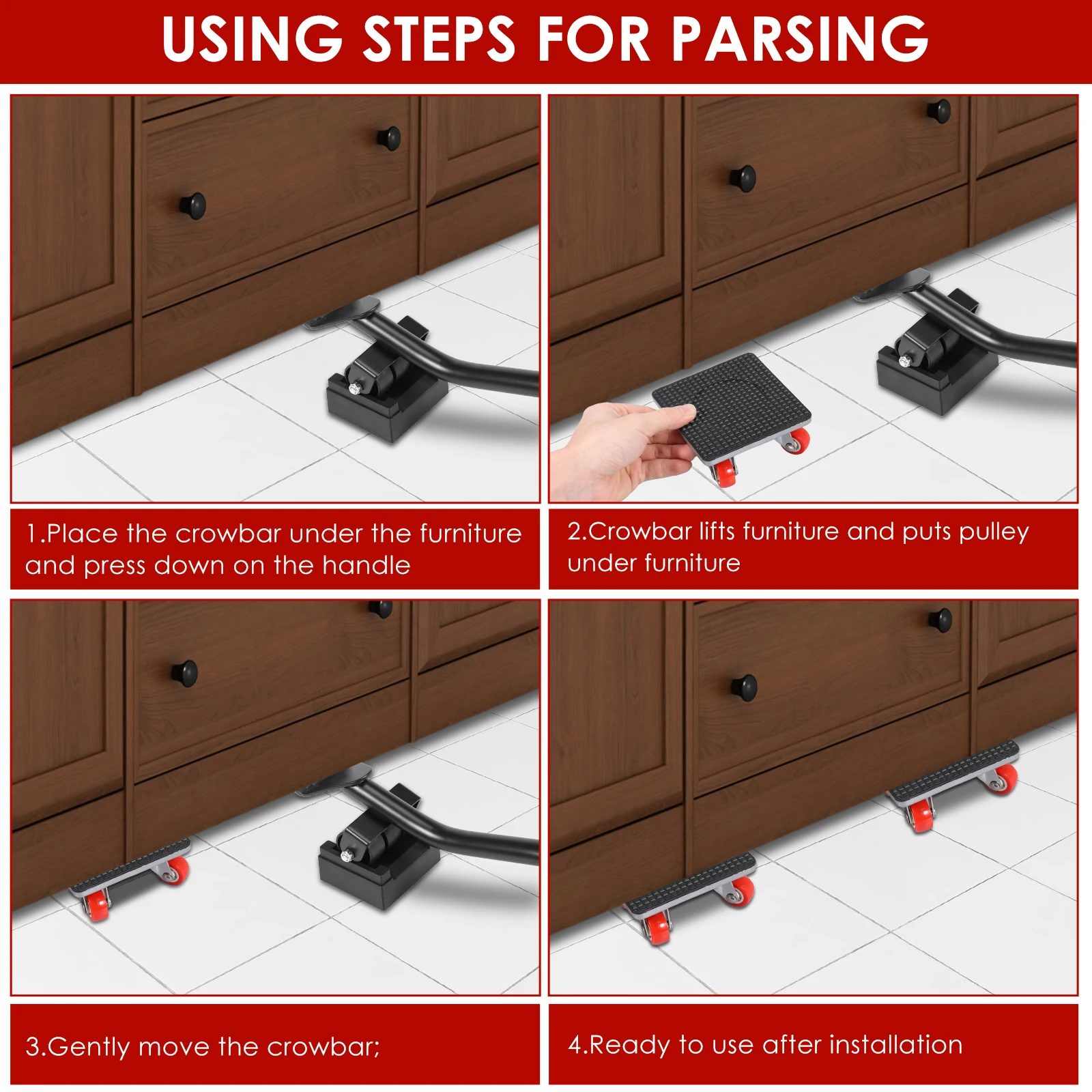 USING STEPS FOR PARSING

1.Place the crowbar under the furniture and press down on the handle

2.Crowbar lifts furniture and puts pulley under furniture

3.Gently move the crowbar;

4.Ready to use after installation