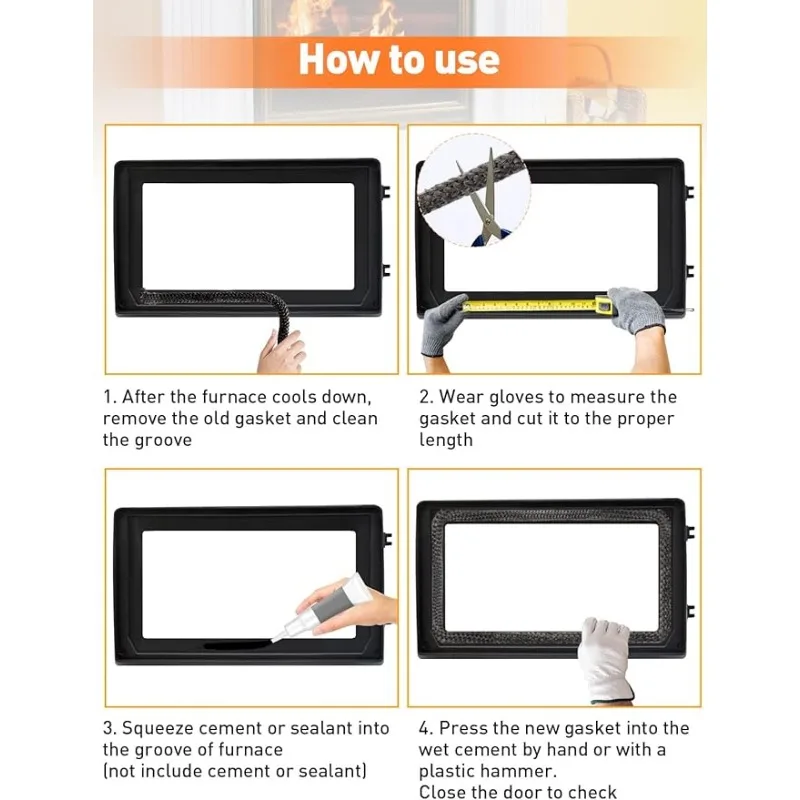 How to use

1. After the furnace cools down, remove the old gasket and clean the groove

2. Wear gloves to measure the gasket and cut it to the proper length

3. Squeeze cement or sealant into the groove of furnace (not include cement or sealant)

4. Press the new gasket into the wet cement by hand or with a plastic hammer.
Close the door to check