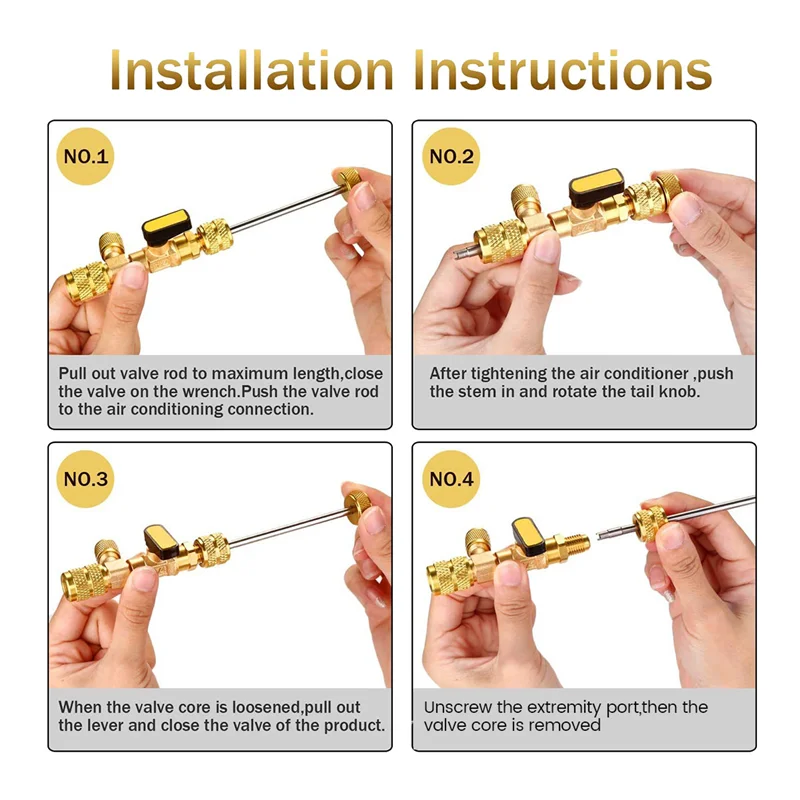 Installation Instructions

NO.1

Pull out valve rod to maximum length,close the valve on the wrench.Push the valve rod to the air conditioning connection.

NO.2

After tightening the air conditioner ,push the stem in and rotate the tail knob.

NO.3

When the valve core is loosened,pull out the lever and close the valve of the product.

NO.4

Unscrew the extremity port,then the valve core is removed