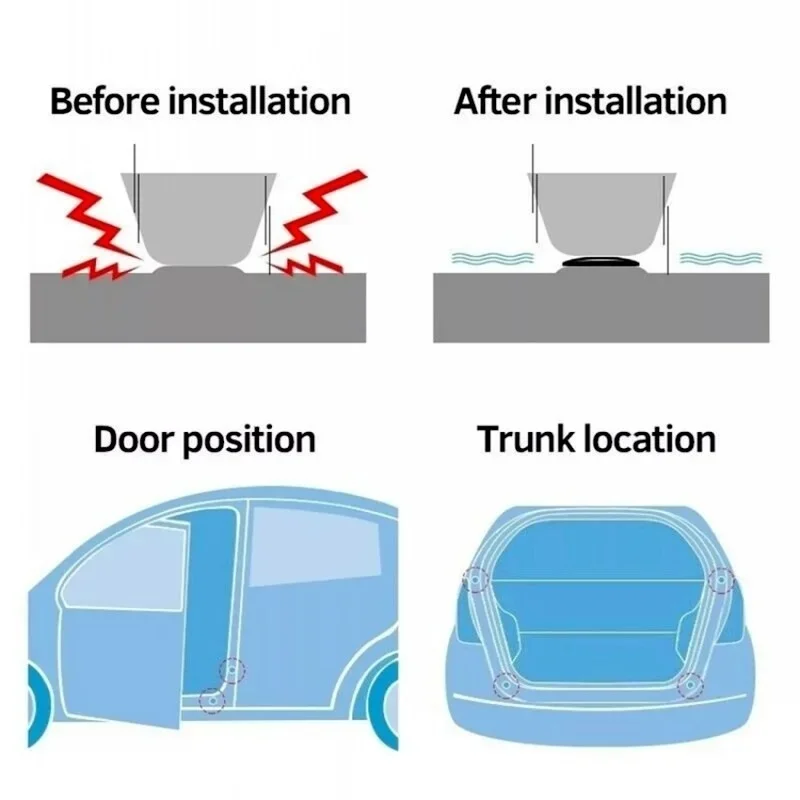 Before installation

After installation

Door position

Trunk location