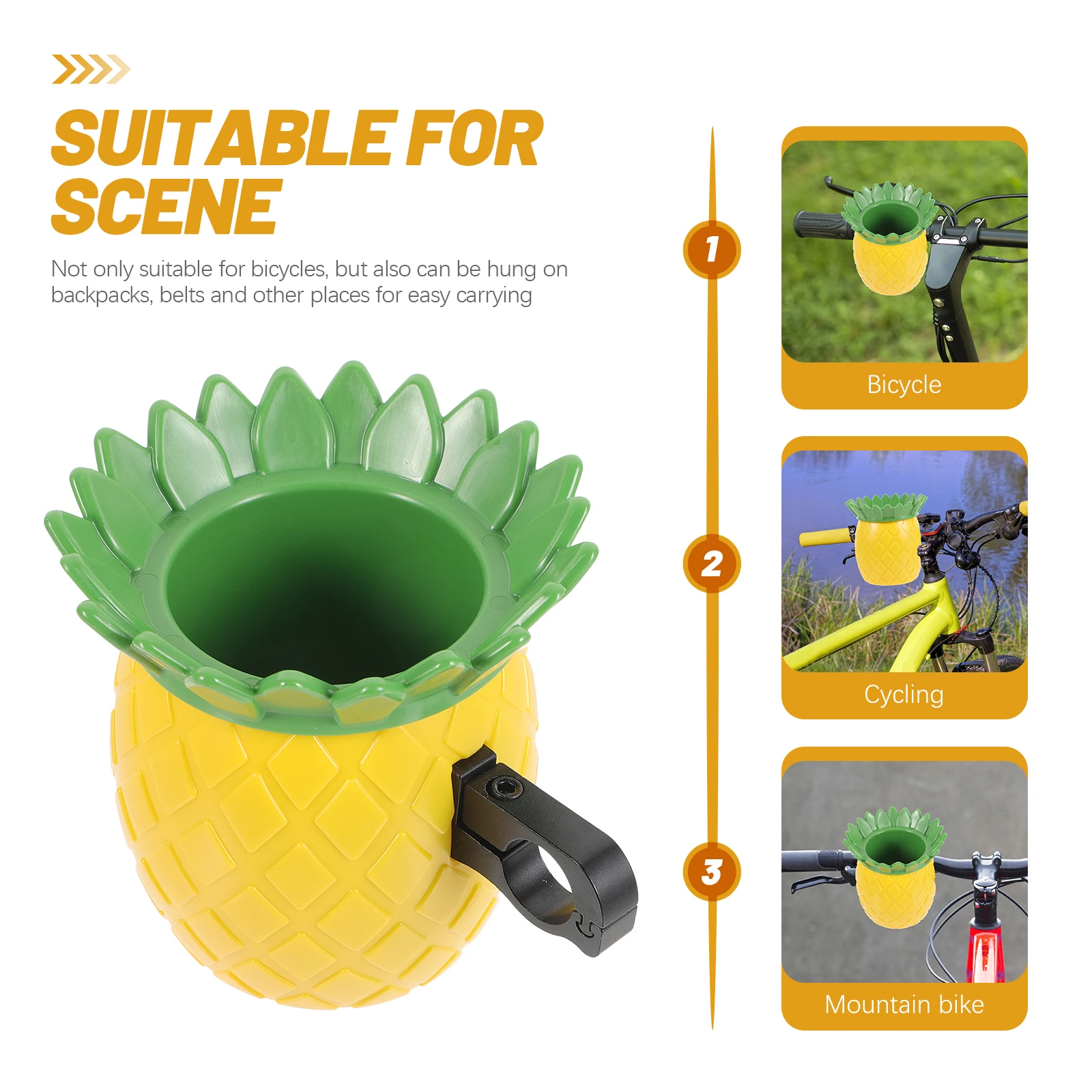 SUITABLE FOR SCENE

Not only suitable for bicycles, but also can be hung on backpacks, belts and other places for easy carrying

1

Bicycle

2

Cycling

3

Mountain bike