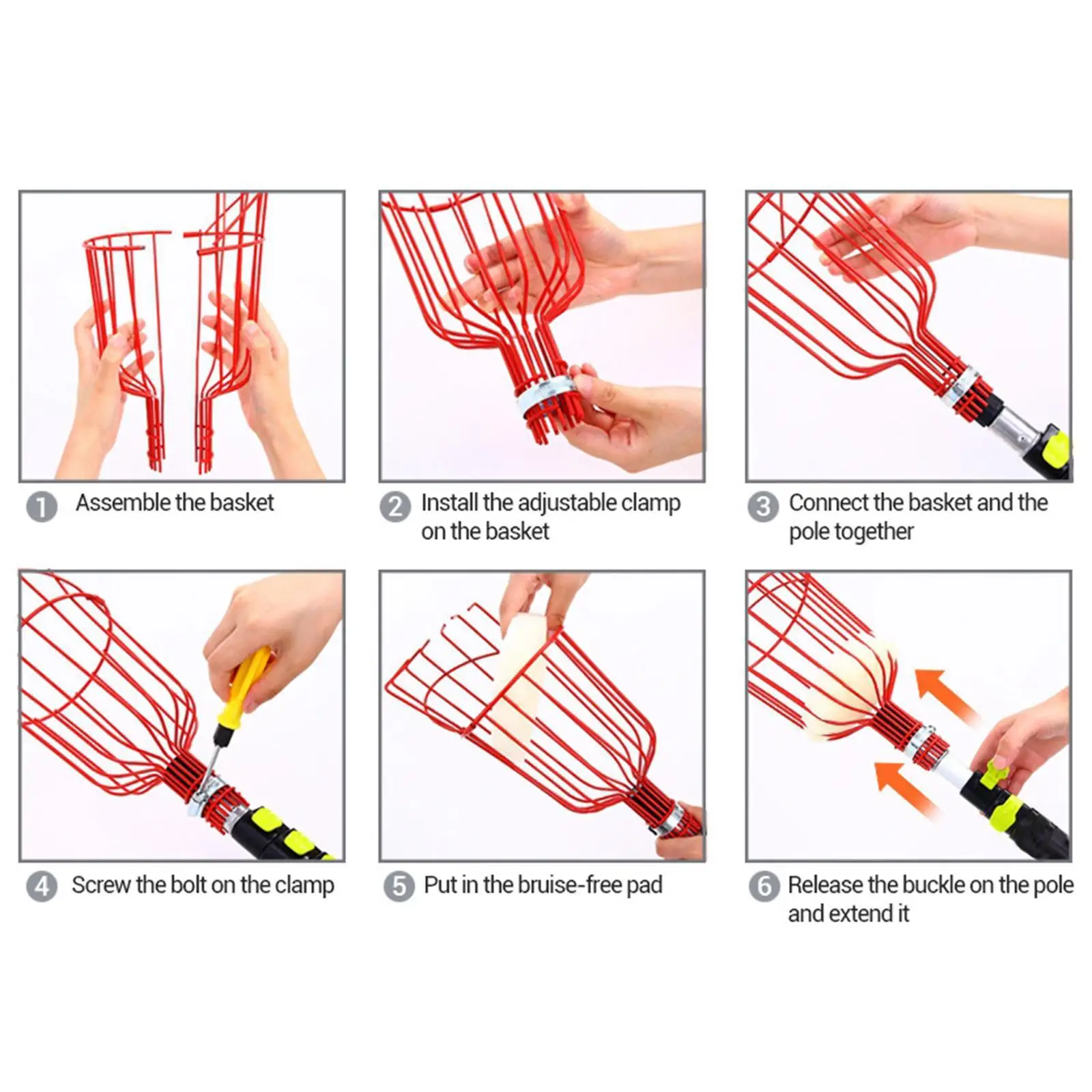 1 Assemble the basket

2 Install the adjustable clamp on the basket

3 Connect the basket and the pole together

4 Screw the bolt on the clamp

5 Put in the bruise-free pad

6 Release the buckle on the pole and extend it