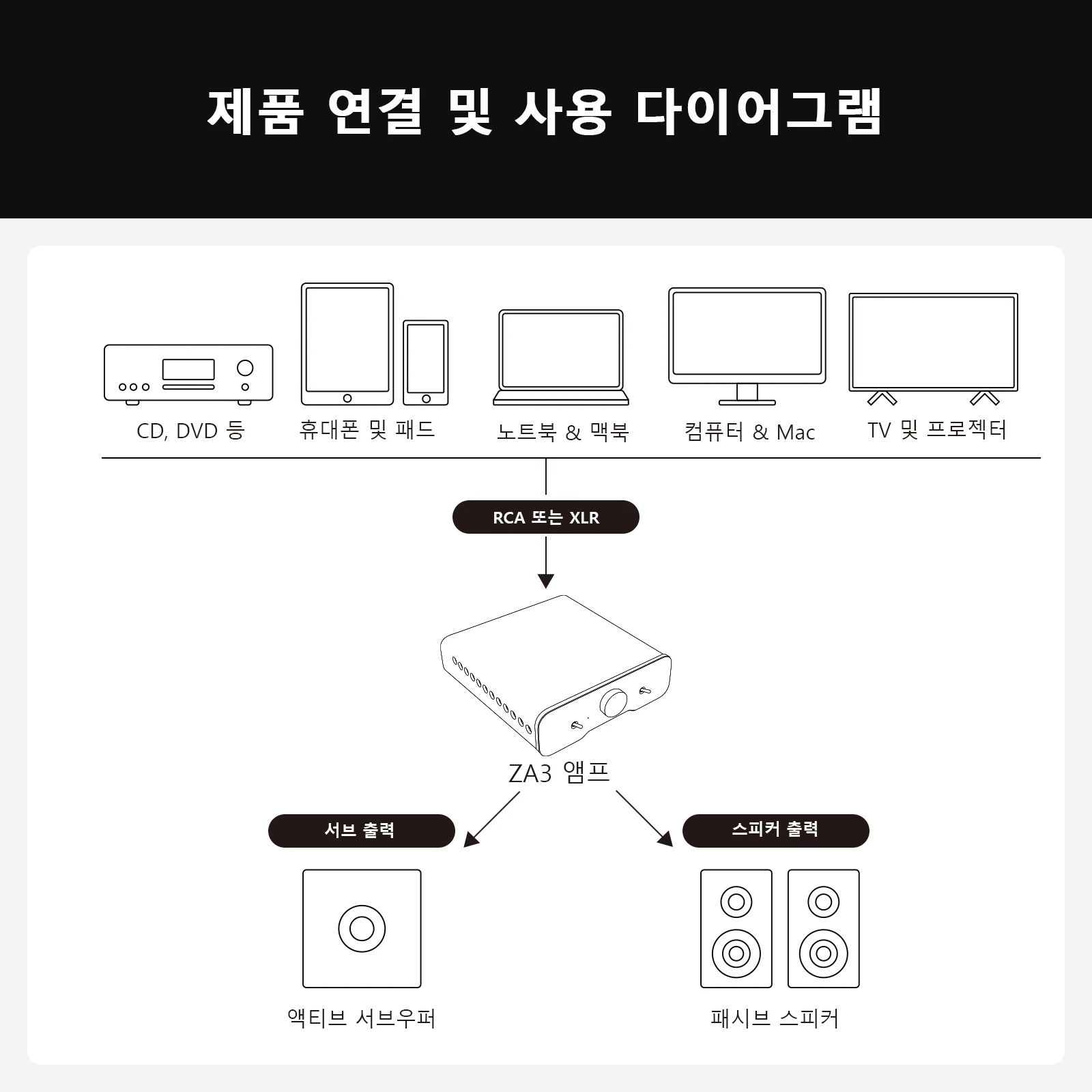 제품 연결 및 사용 다이어그램

CD, DVD 등

휴대폰 및 패드

노트북 & 맥북

컴퓨터 & Mac

TV 및 프로젝터

RCA 또는 XLR

ZA3 앰프

서브 출력

스피커 출력

액티브 서브우퍼

패시브 스피커