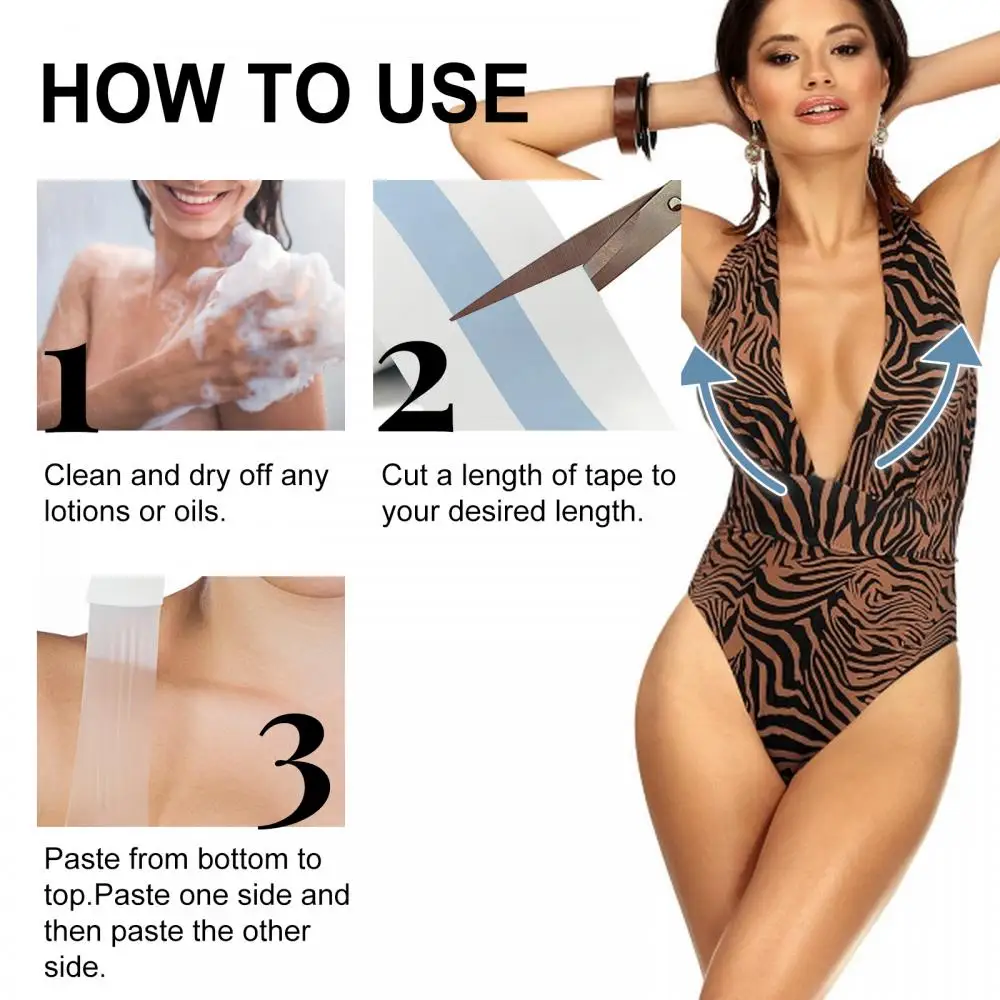 HOW TO USE

1

Clean and dry off any lotions or oils.

2

Cut a length of tape to your desired length.

3

Paste from bottom to top.Paste one side and then paste the other side.