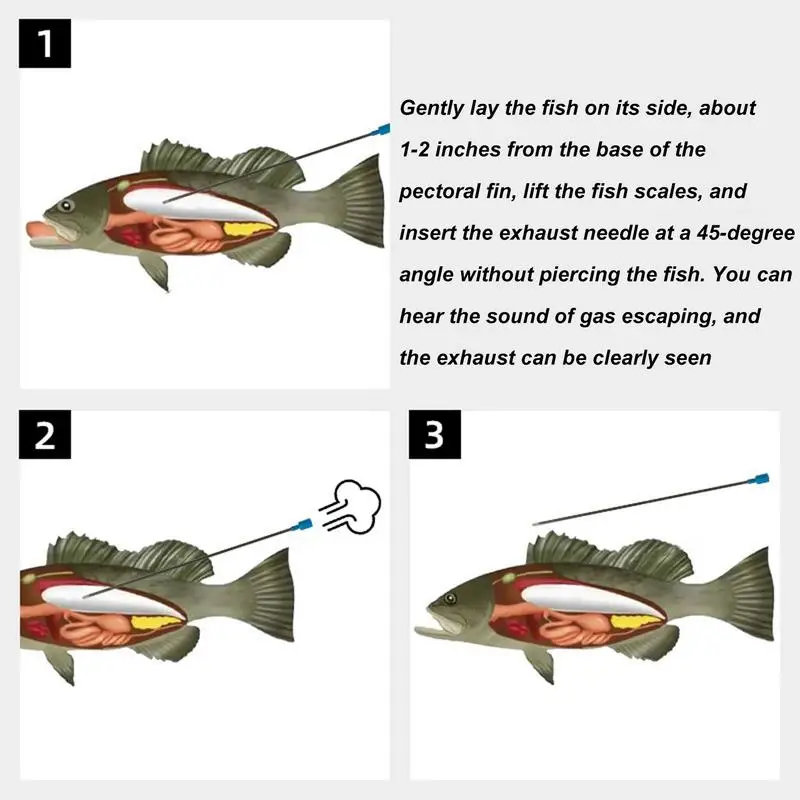 1

Gently lay the fish on its side, about 1-2 inches from the base of the pectoral fin, lift the fish scales, and insert the exhaust needle at a 45-degree angle without piercing the fish. You can hear the sound of gas escaping, and the exhaust can be clearly seen

2

3