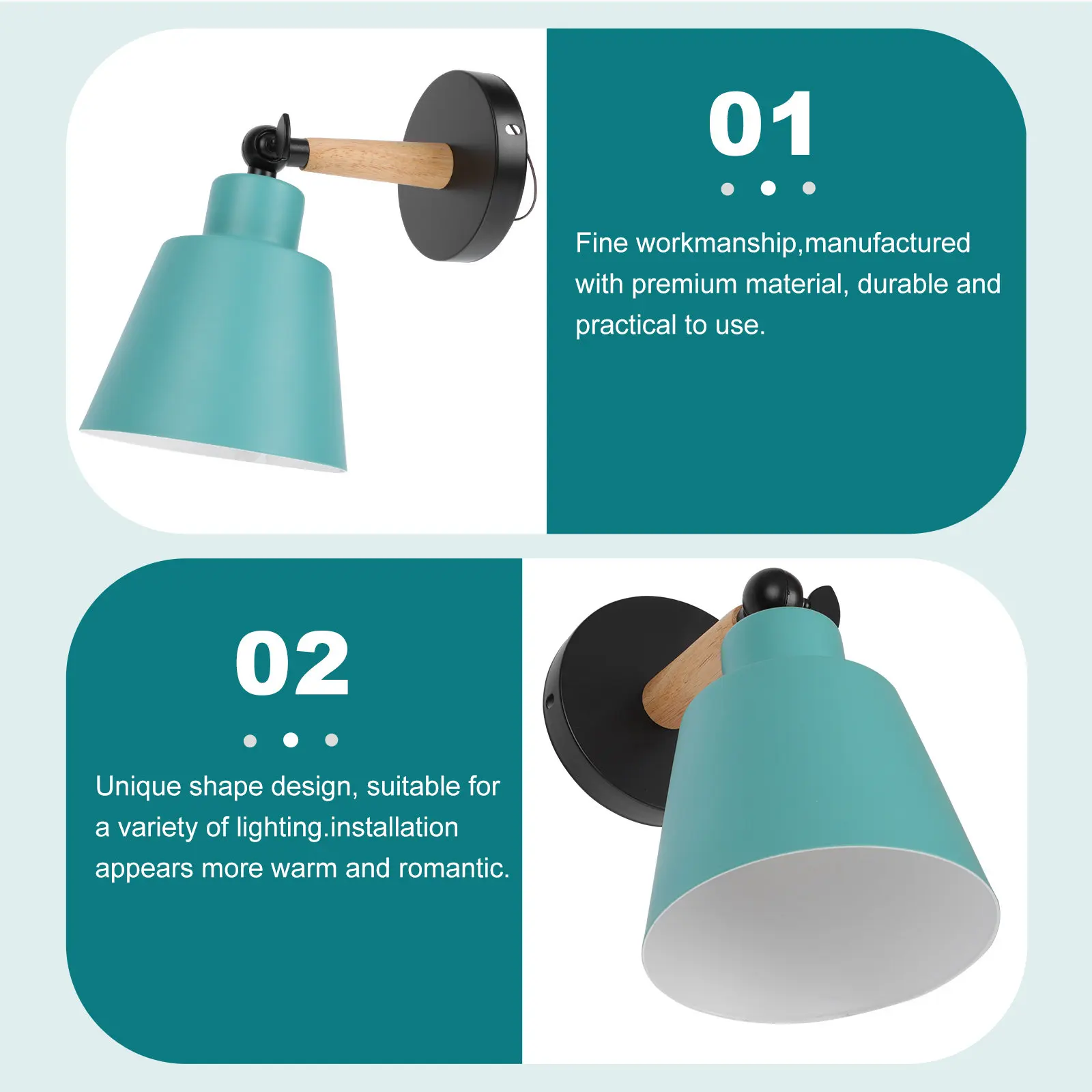 01

Fine workmanship,manufactured with premium material, durable and practical to use.

02

Unique shape design, suitable for a variety of lighting.installation appears more warm and romantic.