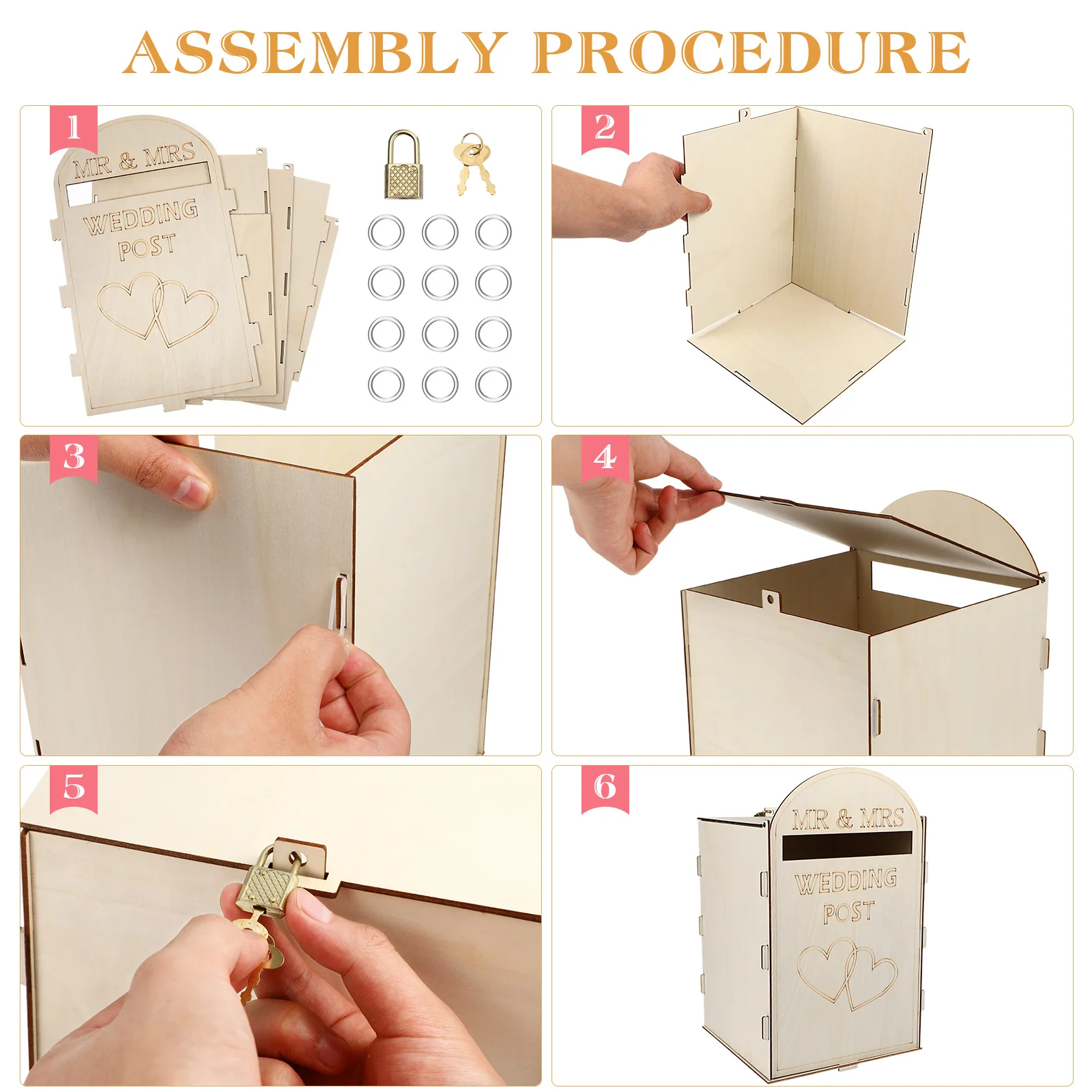 ASSEMBLY PROCEDURE

1

MR & MRS

WEDDING POST

2

3

4

5

6

MR & MRS

WEDDING POST