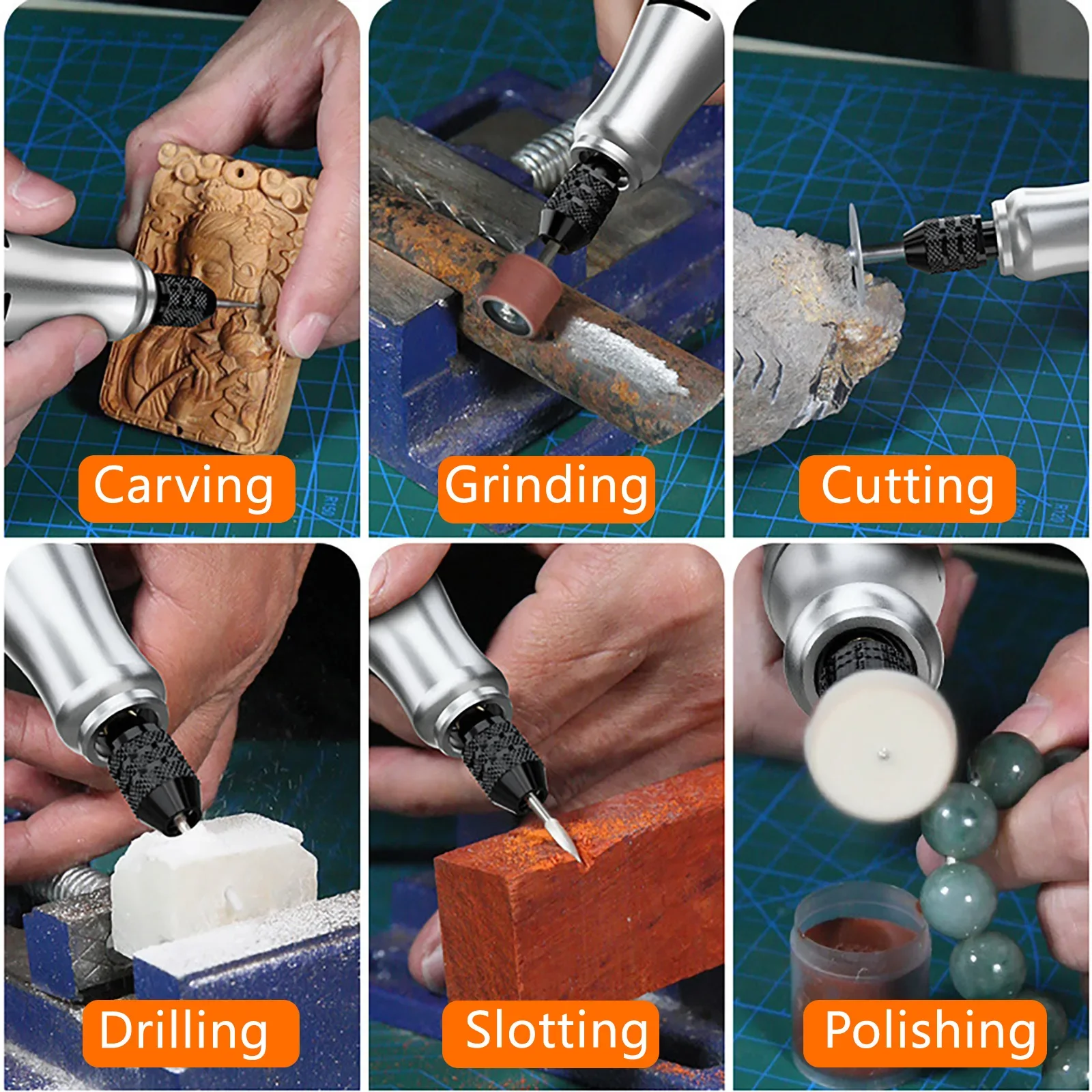 Carving

Grinding

Cutting

Drilling

Slotting

Polishing