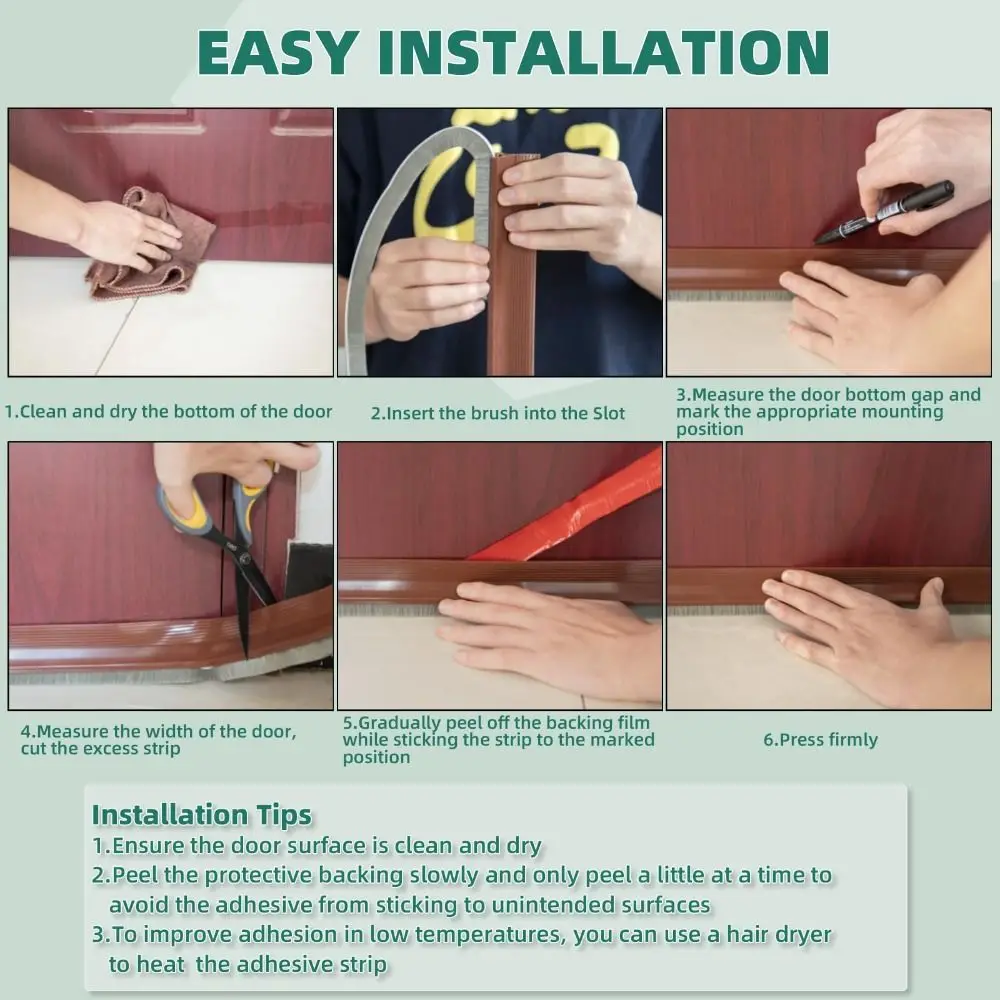 EASY INSTALLATION

1.Clean and dry the bottom of the door

2.Insert the brush into the Slot

3.Measure the door bottom gap and mark the appropriate mounting position

4.Measure the width of the door, cut the excess strip

5.Gradually peel off the backing film while sticking the strip to the marked position

6.Press firmly

Installation Tips
1.Ensure the door surface is clean and dry
2.Peel the protective backing slowly and only peel a little at a time to avoid the adhesive from sticking to unintended surfaces
3.To improve adhesion in low temperatures, you can use a hair dryer to heat the adhesive strip