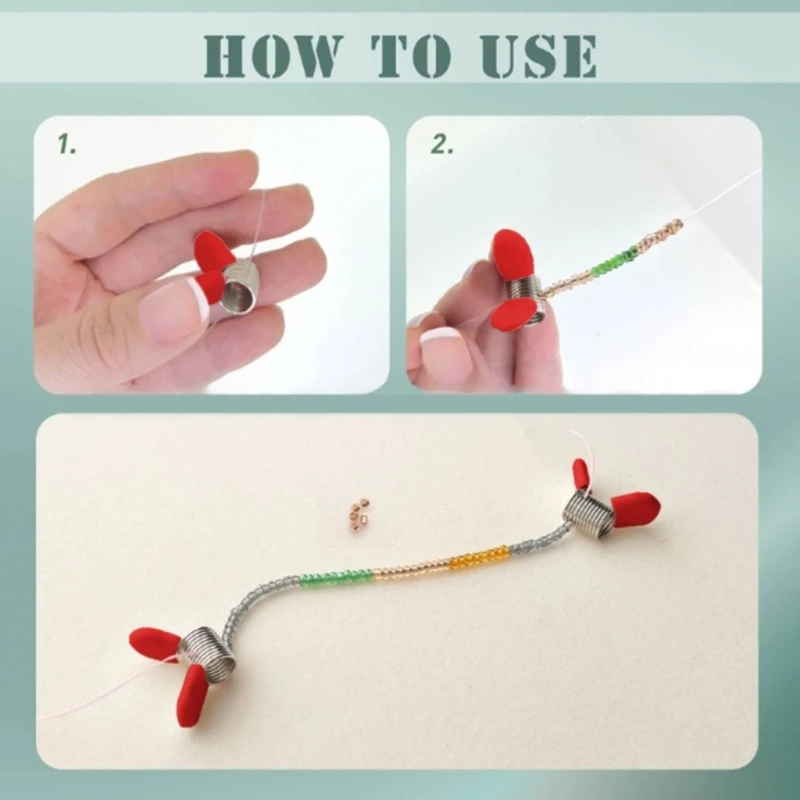 HOW TO USE

1.

2.