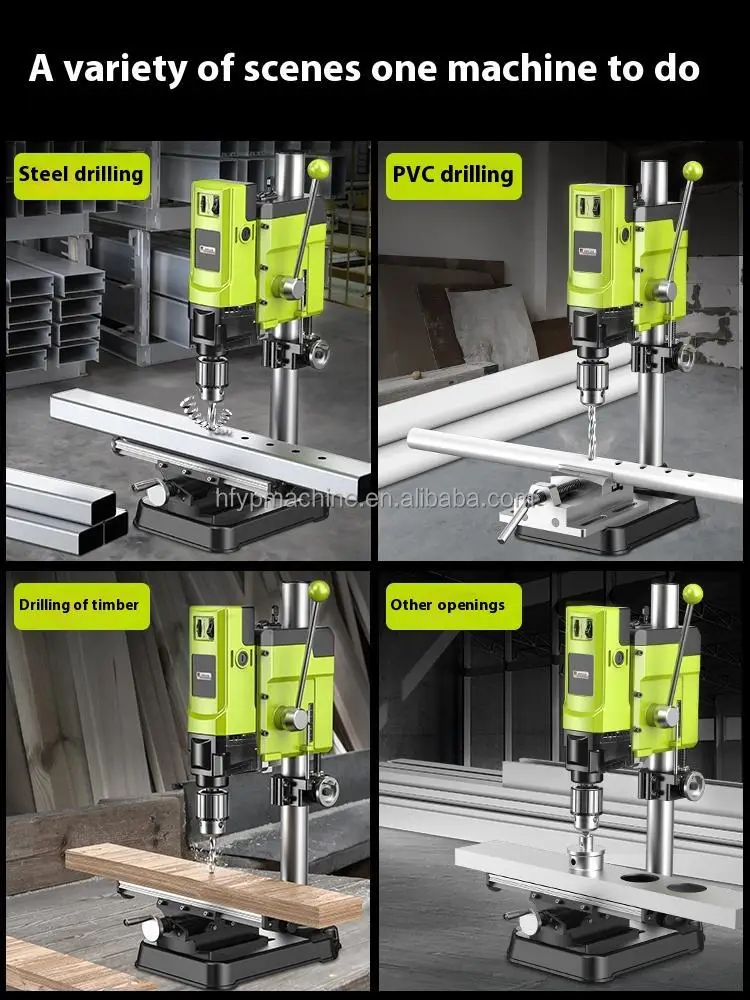 A variety of scenes one machine to do

Steel drilling

PVC drilling

hfypmachine.en.alibaba.com

Drilling of timber

Other openings