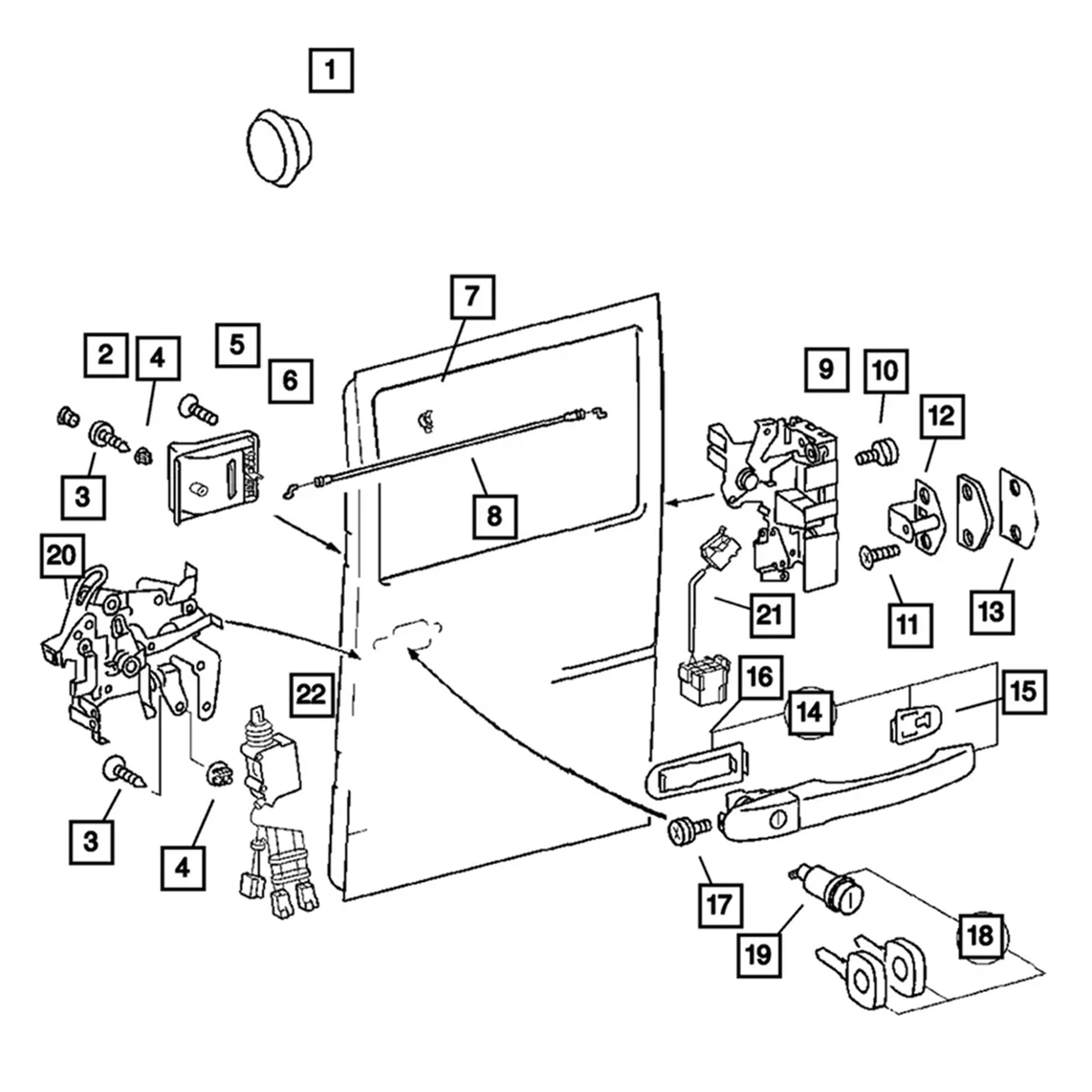 1
7
2
4
5
6
9
10
12
3
8
20
21
11
13
22
16
14
15
3
4
17
19
18