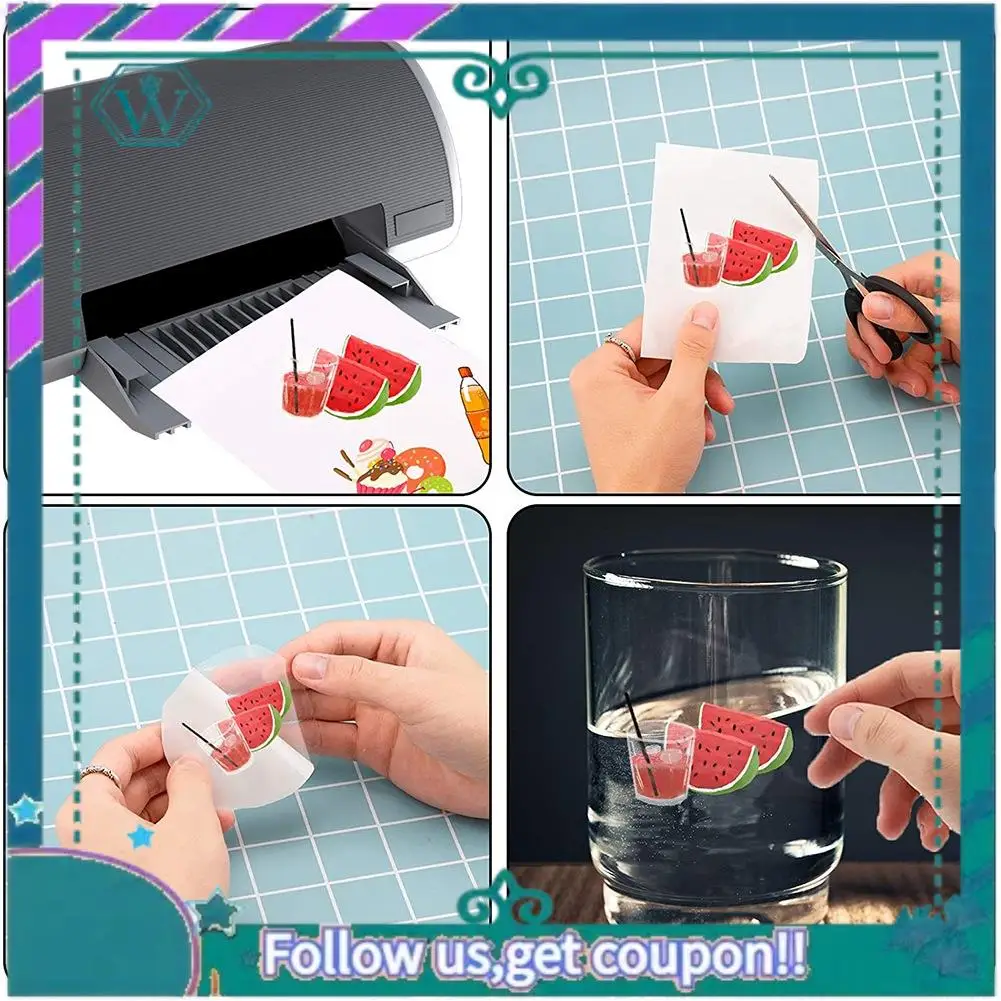 W

Follow us,get coupon!!