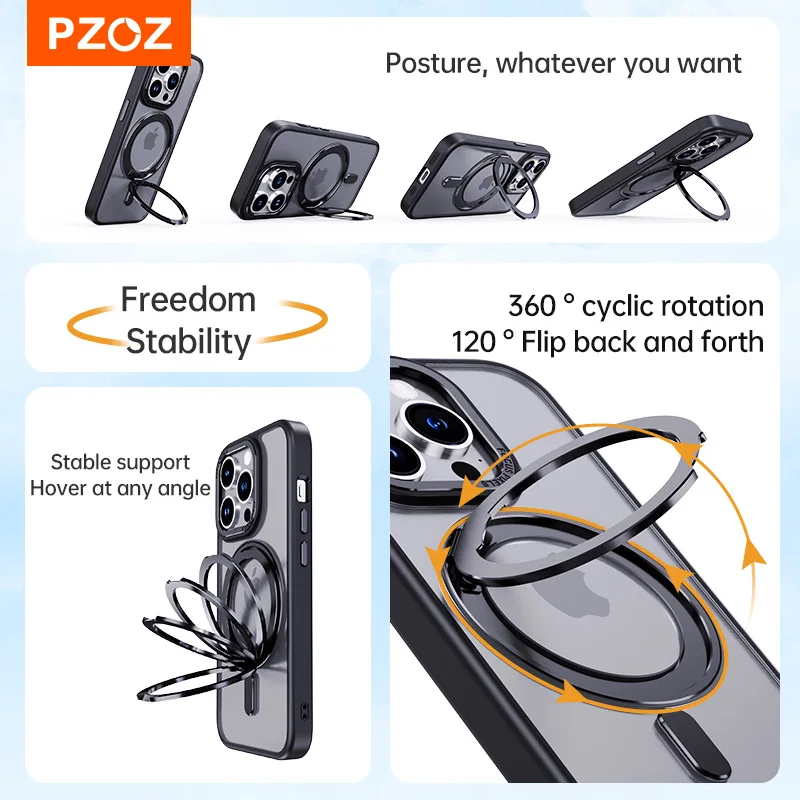 PZOZ

Posture, whatever you want

Freedom
Stability

360 ° cyclic rotation
120 ° Flip back and forth

Stable support
Hover at any angle