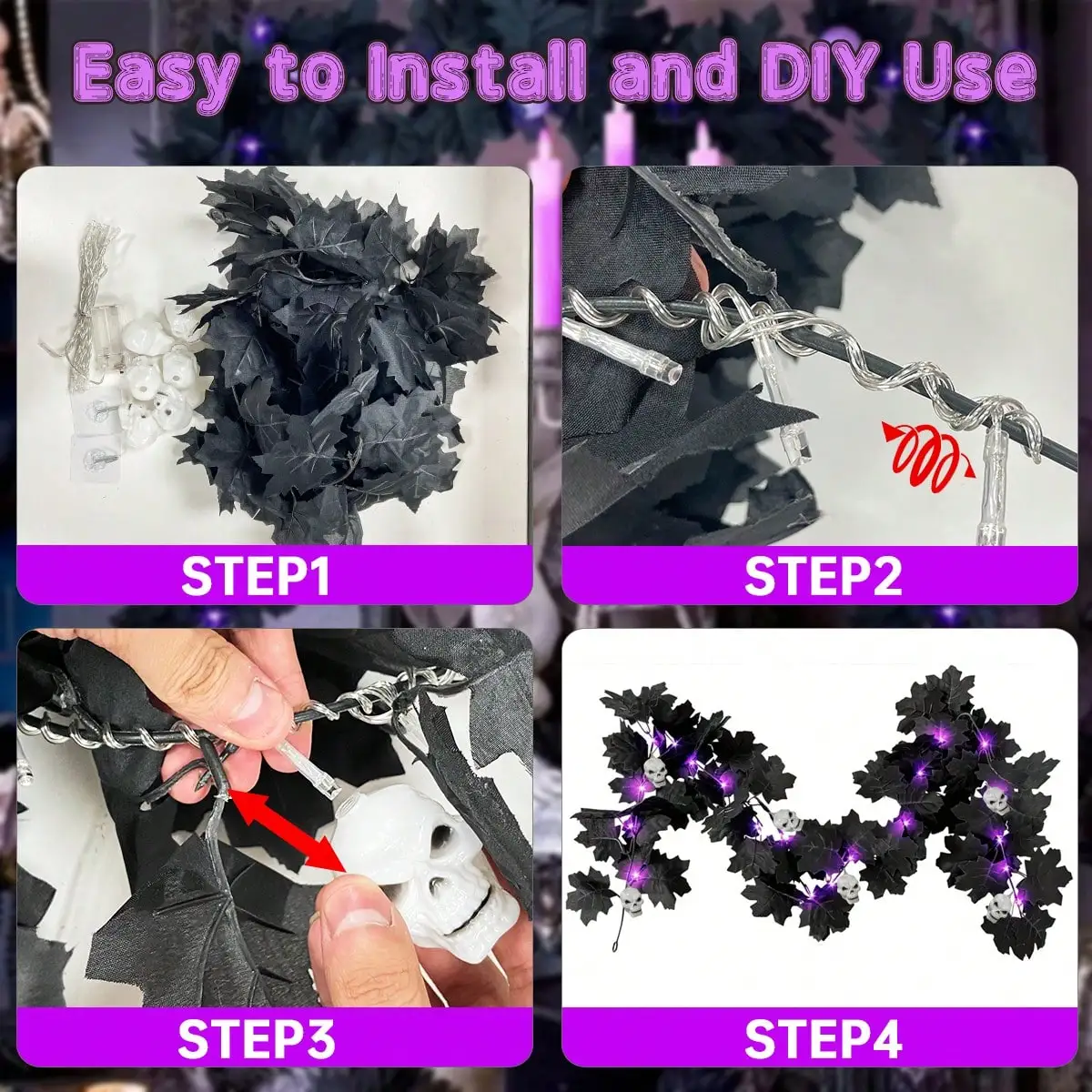 Easy to Install and DIY Use

STEP1

STEP2

STEP3

STEP4