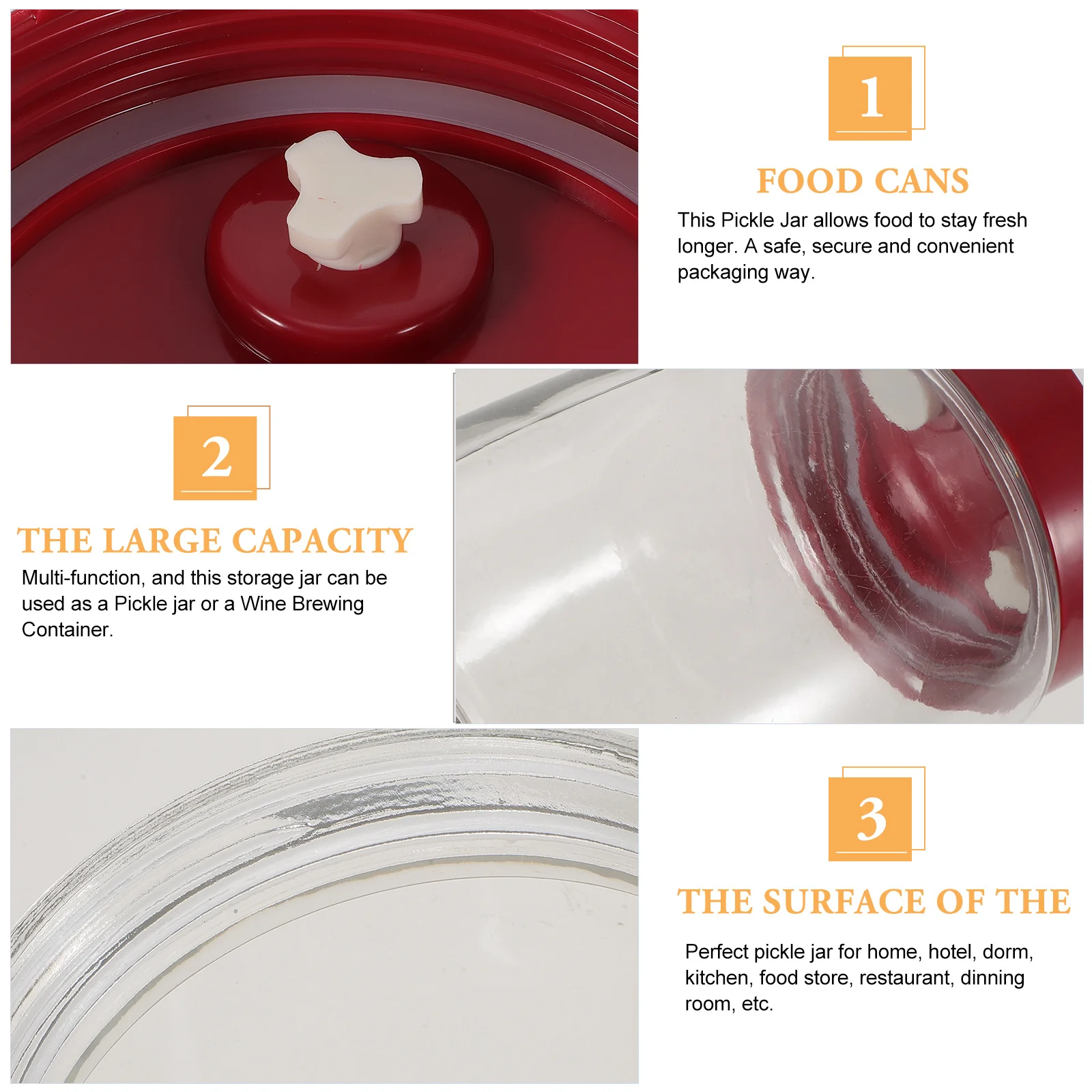 1

FOOD CANS

This Pickle Jar allows food to stay fresh longer. A safe, secure and convenient packaging way.

2

THE LARGE CAPACITY

Multi-function, and this storage jar can be used as a Pickle jar or a Wine Brewing Container.

3

THE SURFACE OF THE

Perfect pickle jar for home, hotel, dorm, kitchen, food store, restaurant, dinning room, etc.