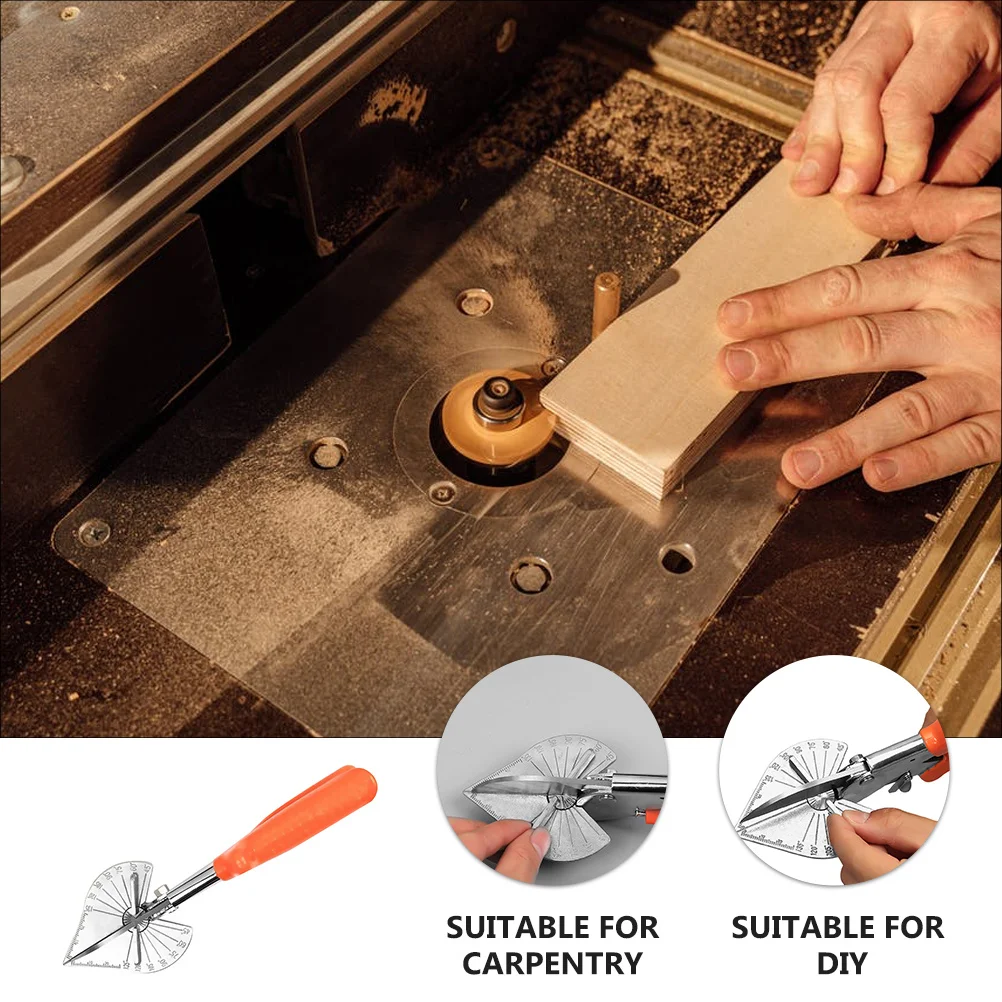 SUITABLE FOR CARPENTRY

SUITABLE FOR DIY