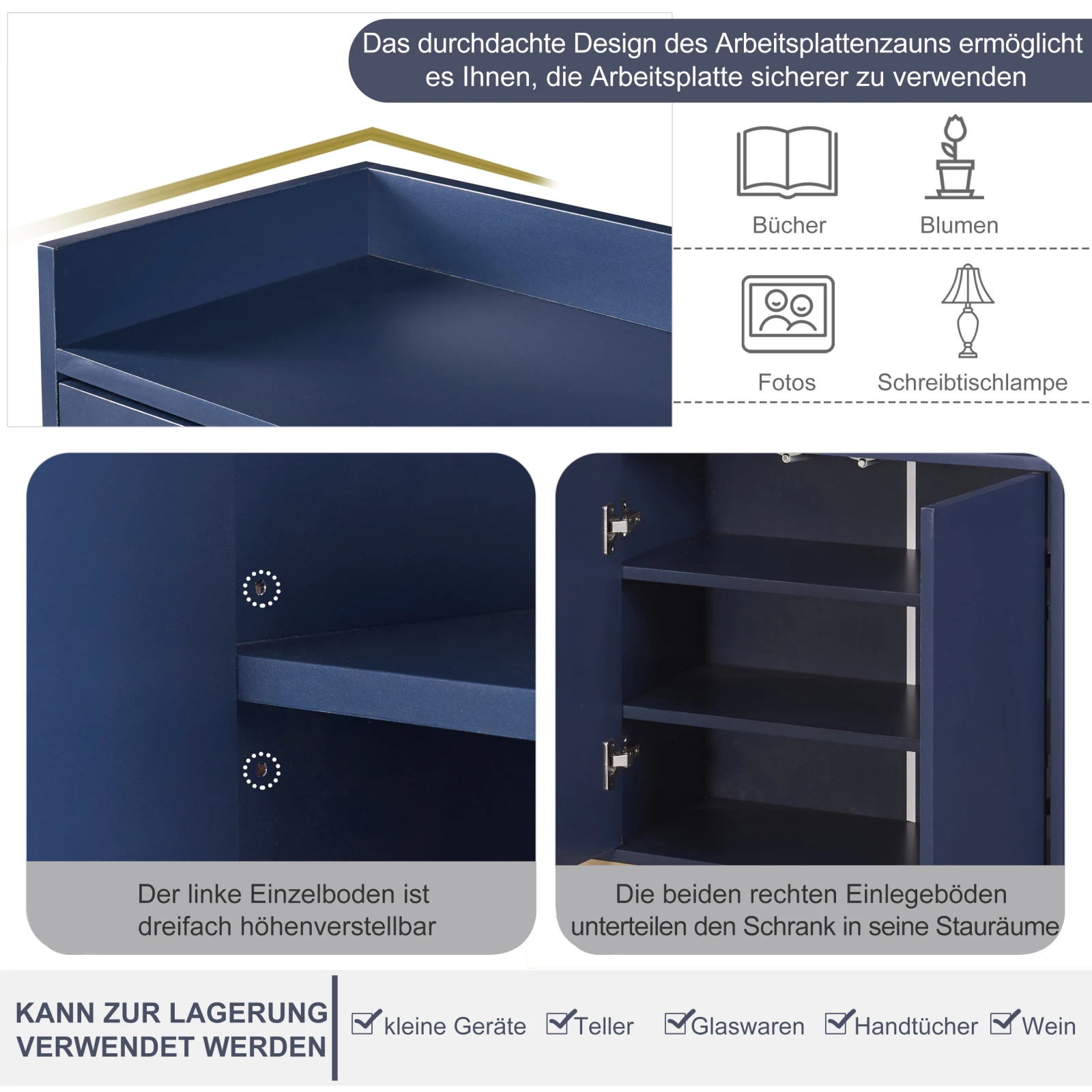 Das durchdachte Design des Arbeitsplattenzauns ermöglicht es Ihnen, die Arbeitsplatte sicherer zu verwenden

Bücher

Blumen

Fotos

Schreibtischlampe

Der linke Einzelboden ist dreifach höhenverstellbar

Die beiden rechten Einlegeböden unterteilen den Schrank in seine Stauräume

KANN ZUR LAGERUNG VERWENDET WERDEN

kleine Geräte

Teller

Glaswaren

Handtücher

Wein