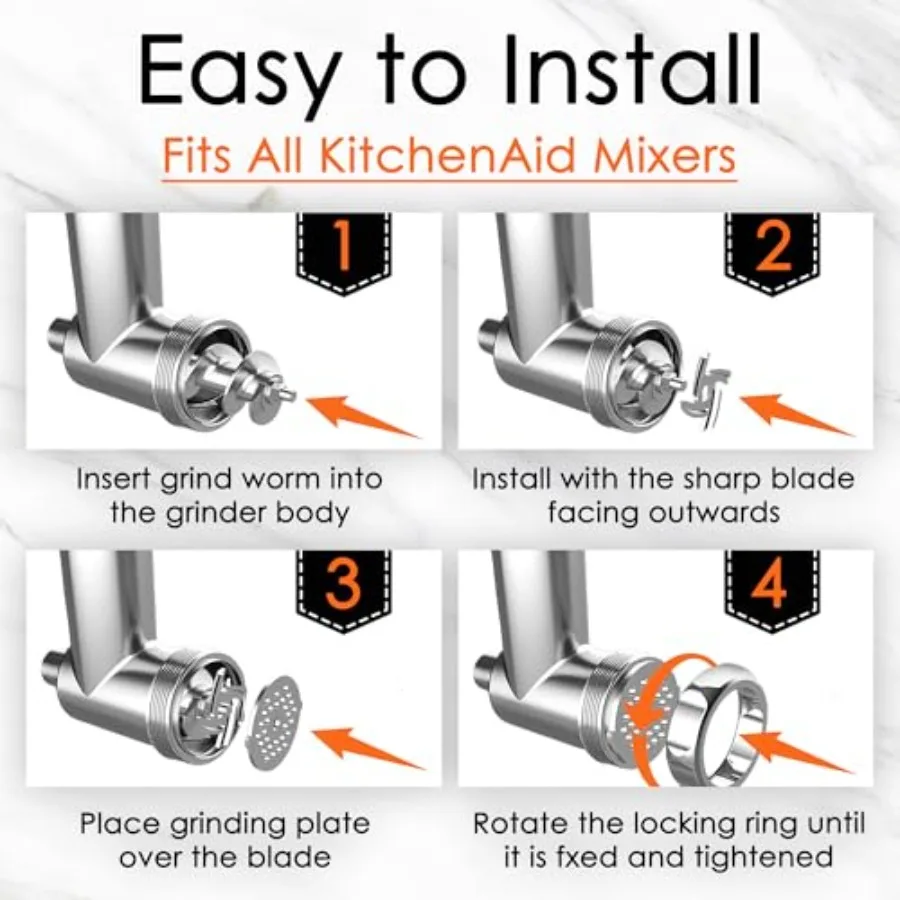 Easy to Install

Fits All KitchenAid Mixers

1

Insert grind worm into the grinder body

2

Install with the sharp blade facing outwards

3

Place grinding plate over the blade

4

Rotate the locking ring until it is fxed and tightened