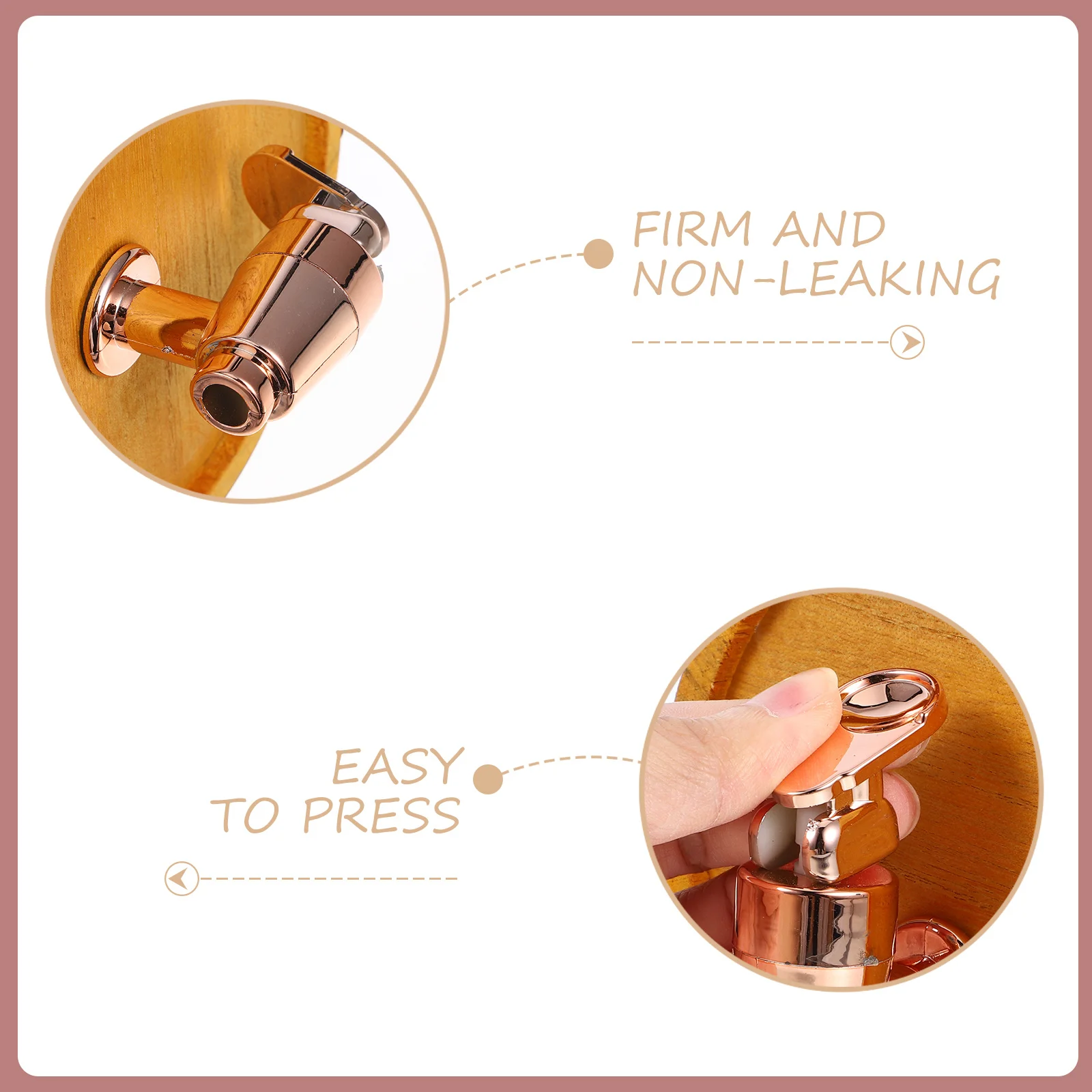 FIRM AND
NON-LEAKING

EASY
TO PRESS