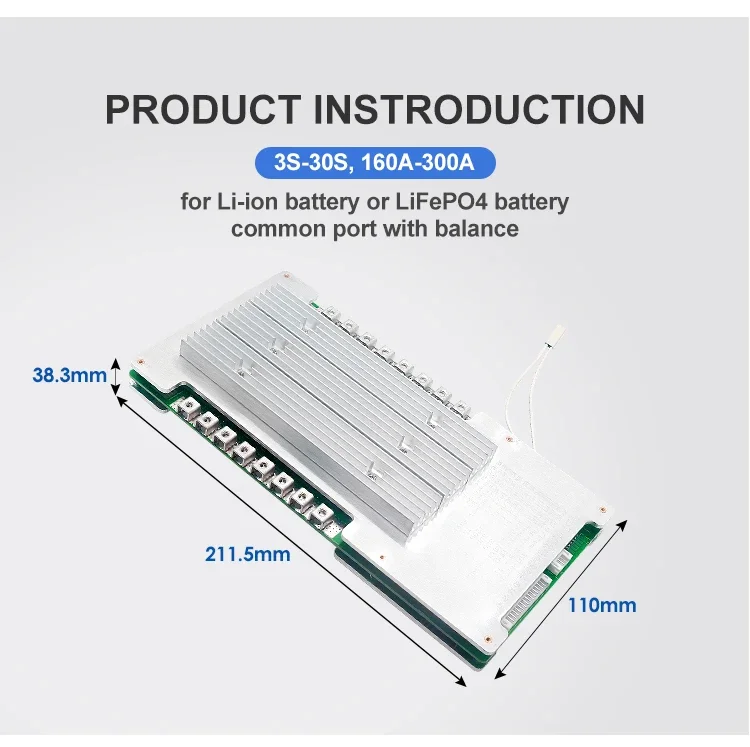 PRODUCT INSTRODUCTION

3S-30S, 160A-300A

for Li-ion battery or LiFePO4 battery common port with balance

38.3mm

211.5mm

110mm