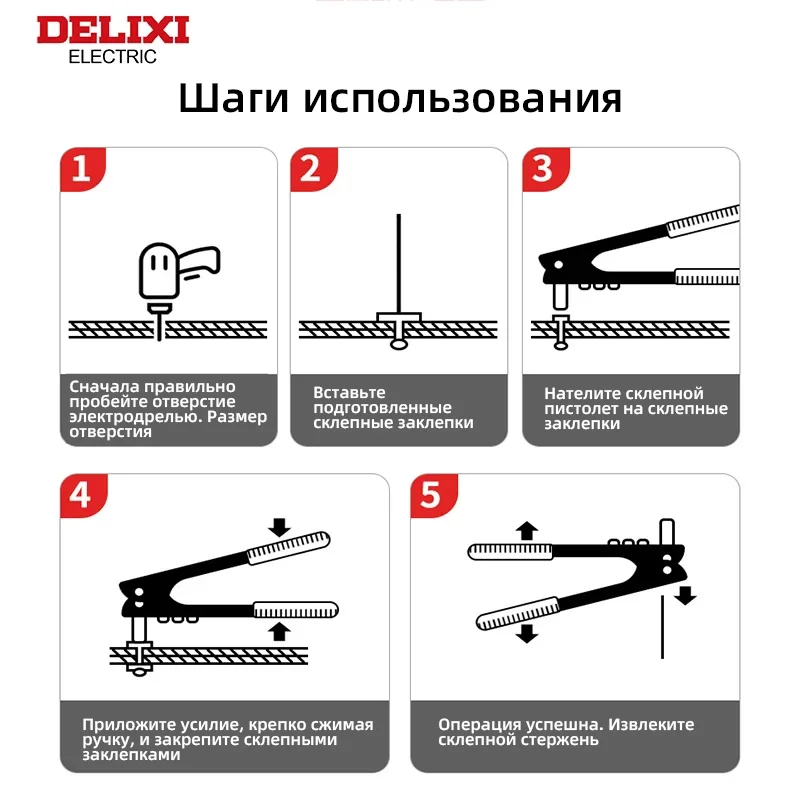 DELIXI
ELECTRIC

Шаги использования

1
Сначала правильно пробейте отверстие электродрелью. Размер отверстия

2
Вставьте подготовленные склепные заклепки

3
Нателите склепной пистолет на склепные заклепки

4
Приложите усилие, крепко сжимая ручку, и закрепите склепными заклепками

5
Операция успешна. Извлеките склепной стержень