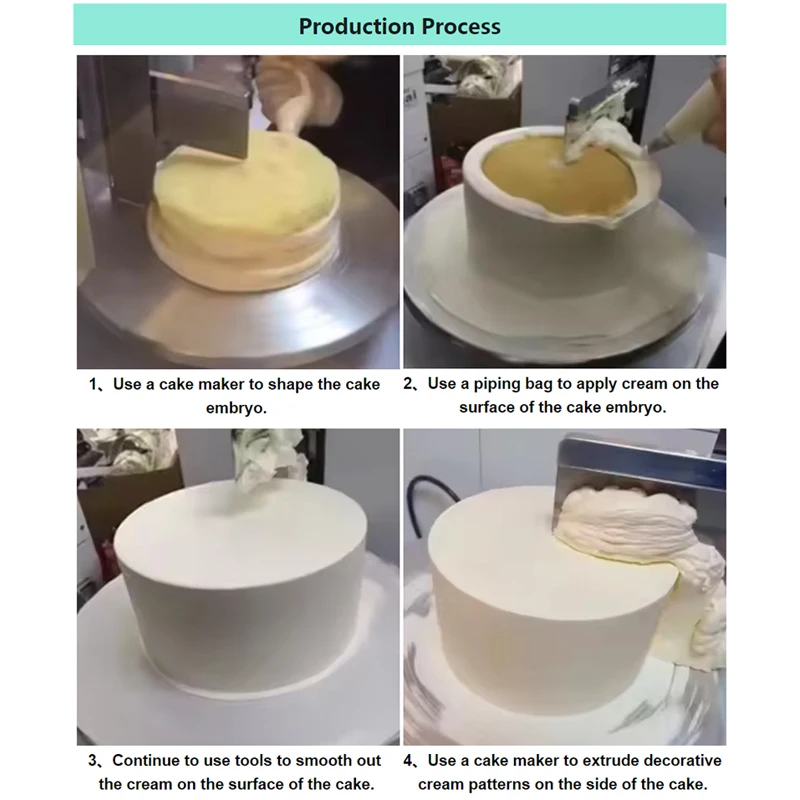 Production Process

1、Use a cake maker to shape the cake embryo.

2、Use a piping bag to apply cream on the surface of the cake embryo.

3、Continue to use tools to smooth out the cream on the surface of the cake.

4、Use a cake maker to extrude decorative cream patterns on the side of the cake.