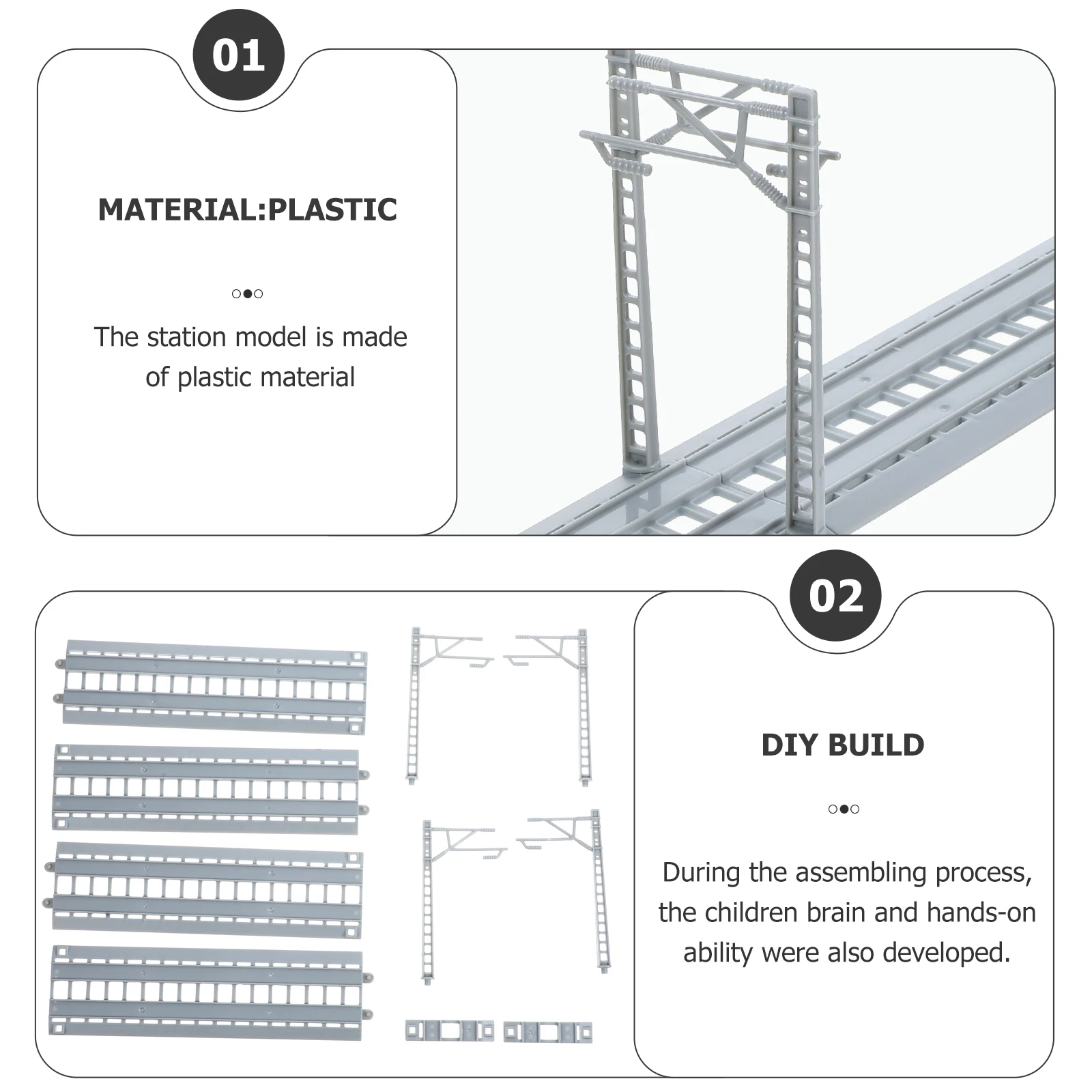 01

MATERIAL:PLASTIC

The station model is made of plastic material

02

DIY BUILD

During the assembling process, the children brain and hands-on ability were also developed.