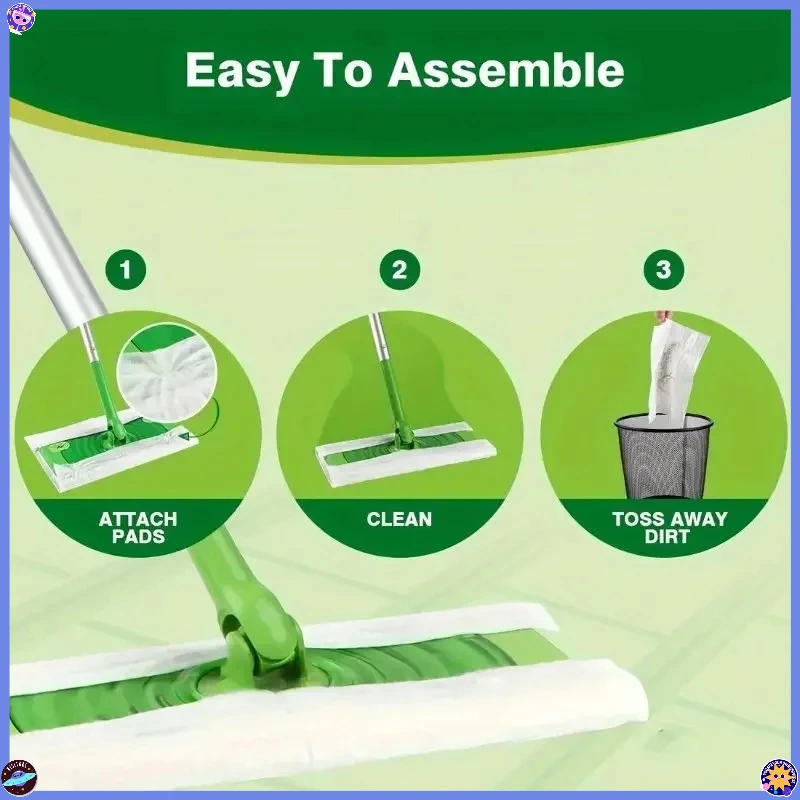 Easy To Assemble

1

ATTACH PADS

2

CLEAN

3

TOSS AWAY DIRT