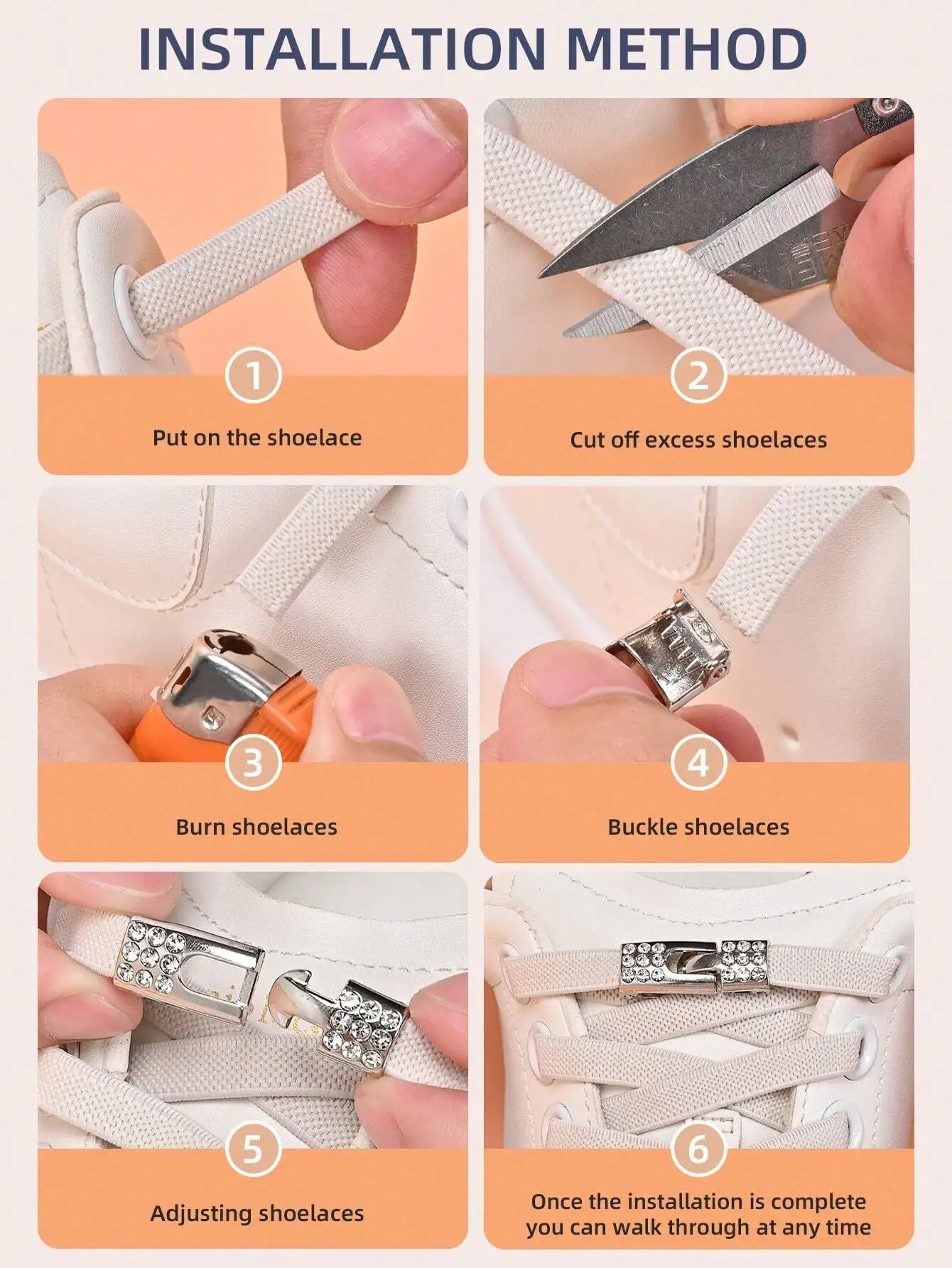 INSTALLATION METHOD

1
Put on the shoelace

2
Cut off excess shoelaces

3
Burn shoelaces

4
Buckle shoelaces

5
Adjusting shoelaces

6
Once the installation is complete you can walk through at any time