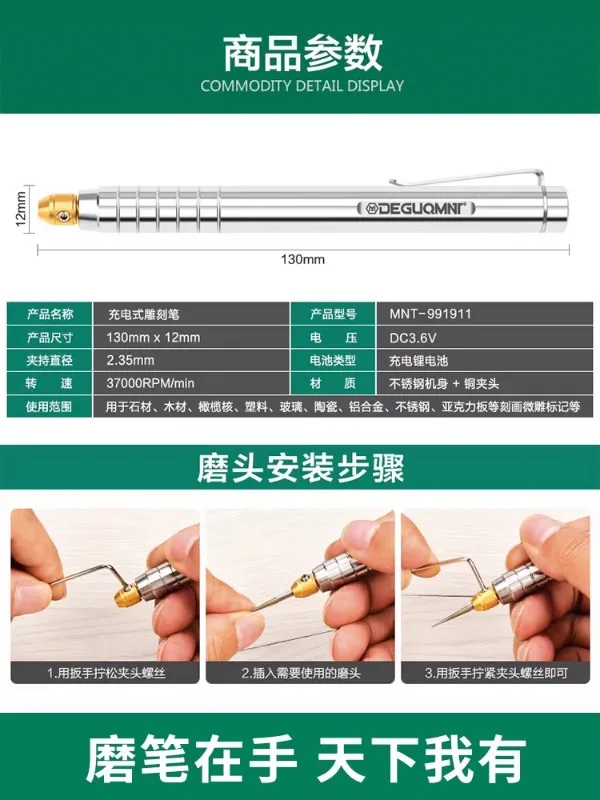 商品参数
COMMODITY DETAIL DISPLAY

12mm
DEGUQMNT
130mm

| 产品名称 | 充电式雕刻笔 | 产品型号 | MNT-991911 |
|---|---|---|---|
| 产品尺寸 | 130mm x 12mm | 电　压 | DC3.6V |
| 夹持直径 | 2.35mm | 电池类型 | 充电锂电池 |
| 转　速 | 37000RPM/min | 材　质 | 不锈钢机身 + 铜夹头 |
| 使用范围 | 用于石材、木材、橄榄核、塑料、玻璃、陶瓷、铝合金、不锈钢、亚克力板等刻画微雕标记等 | | |

磨头安装步骤

1.用扳手拧松夹头螺丝
2.插入需要使用的磨头
3.用扳手拧紧夹头螺丝即可

磨笔在手 天下我有