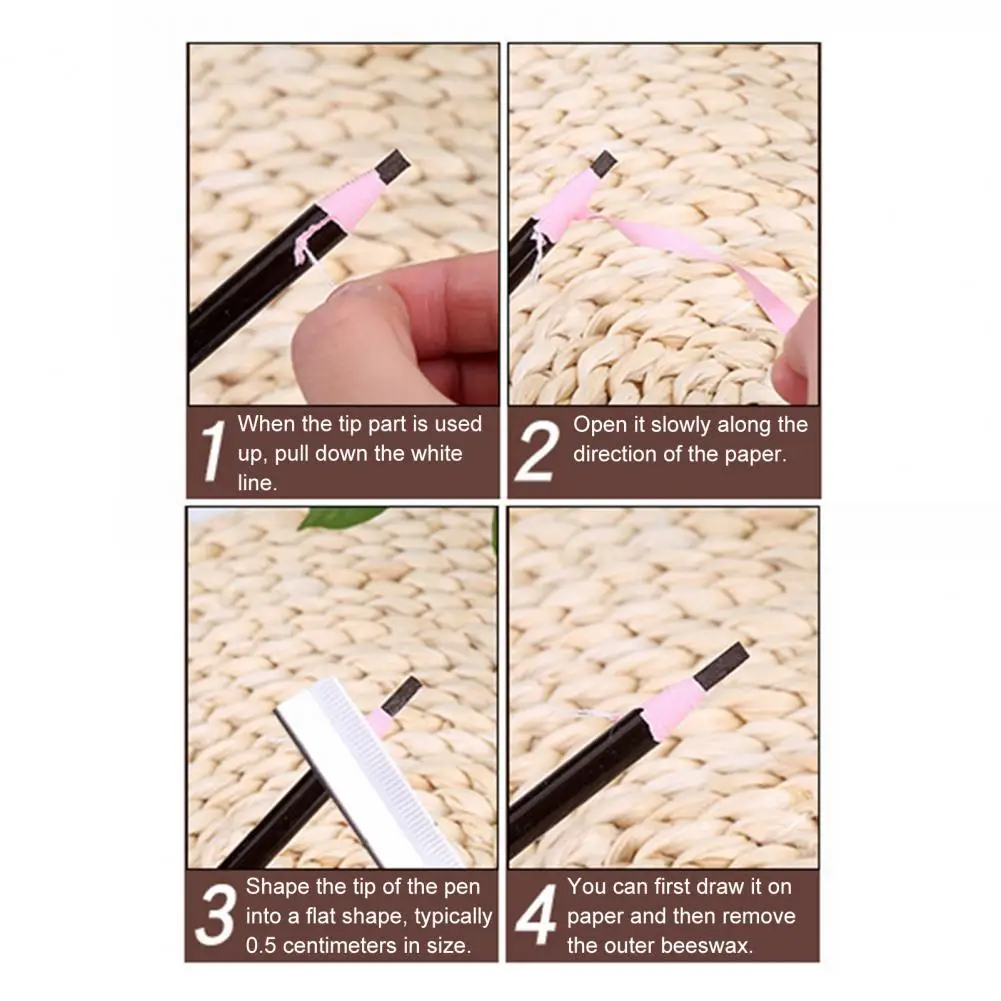 1 When the tip part is used up, pull down the white line.

2 Open it slowly along the direction of the paper.

3 Shape the tip of the pen into a flat shape, typically 0.5 centimeters in size.

4 You can first draw it on paper and then remove the outer beeswax.