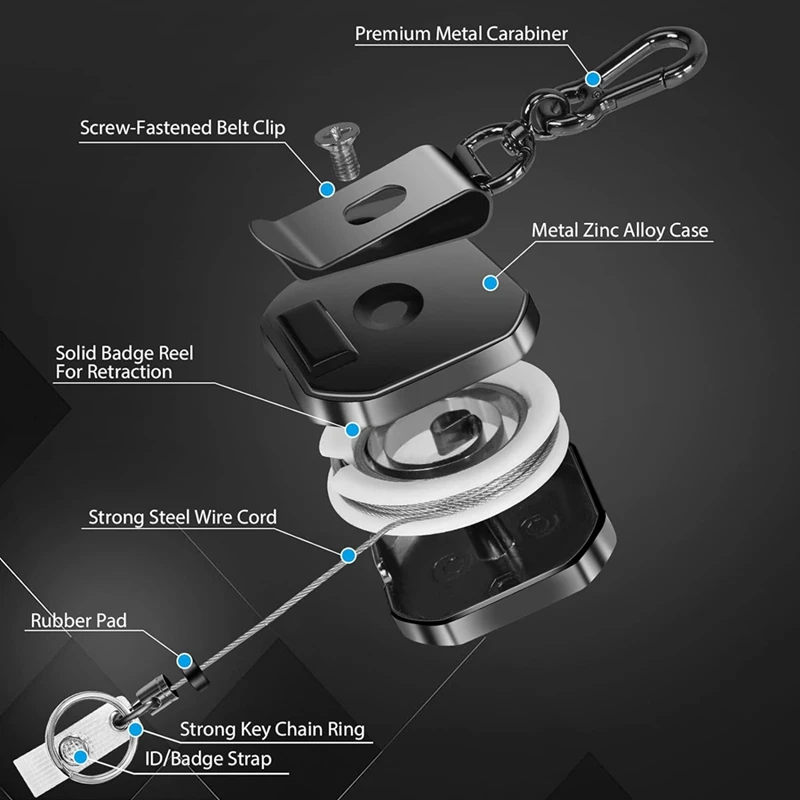 Premium Metal Carabiner

Screw-Fastened Belt Clip

Metal Zinc Alloy Case

Solid Badge Reel For Retraction

Strong Steel Wire Cord

Rubber Pad

Strong Key Chain Ring

ID/Badge Strap